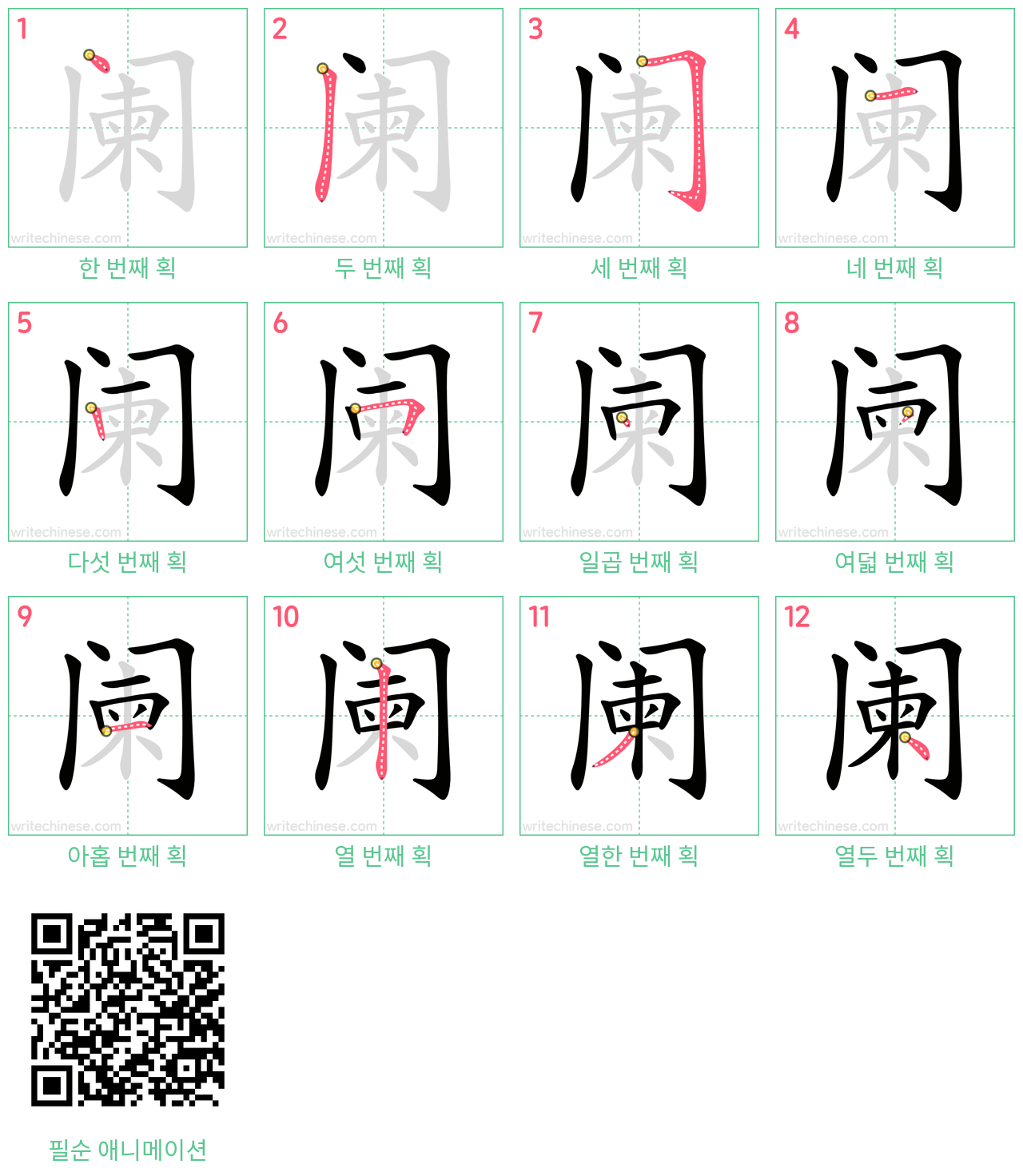 1
阑
writechinese.com
한 번째 획

2
阑
writechinese.com
두 번째 획

3
阑
writechinese.com
세 번째 획

4
阑
writechinese.com
네 번째 획

5
阑
writechinese.com
다섯 번째 획

6
阑
writechinese.com
여섯 번째 획

7
阑
writechinese.com
일곱 번째 획

8
阑
writechinese.com
여덟 번째 획

9
阑
writechinese.com
아홉 번째 획

10
阑
writechinese.com
열 번째 획

11
阑
writechinese.com
열한 번째 획

12
阑
writechinese.com
열두 번째 획

필순 애니메이션