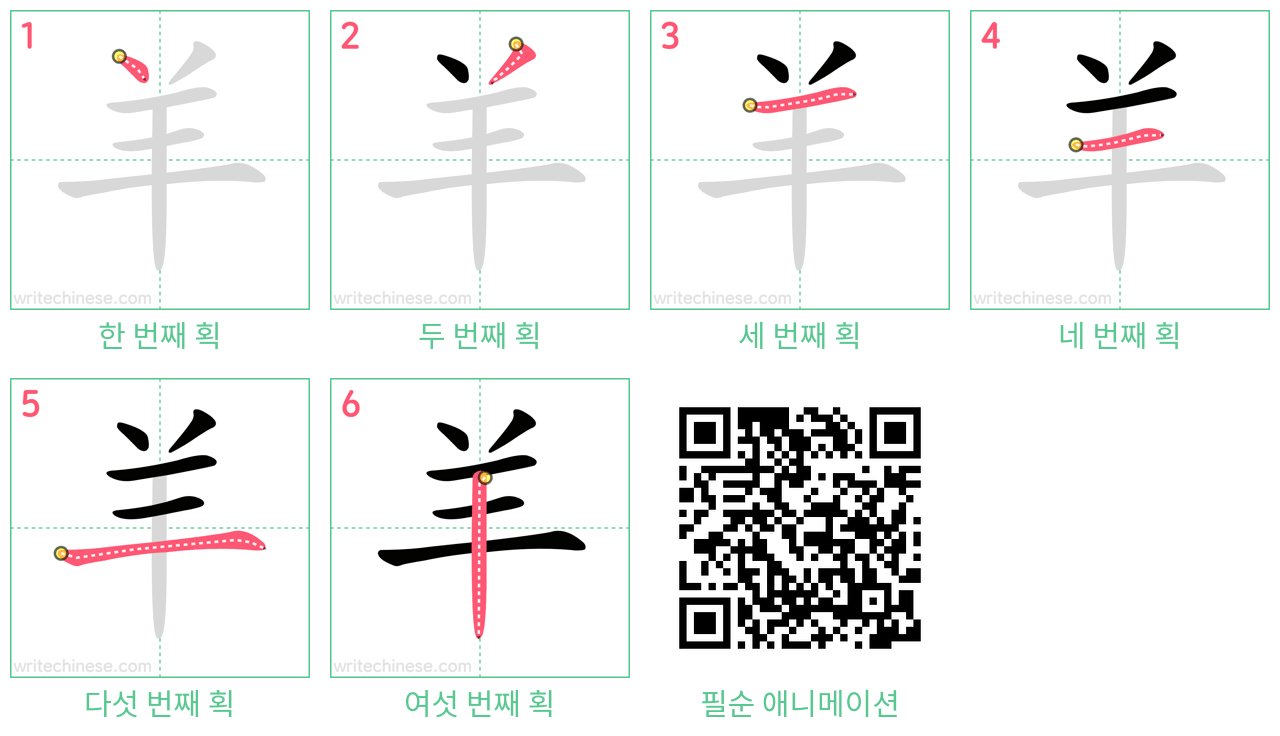 1
羊
writechinese.com
한 번째 획

2
羊
writechinese.com
두 번째 획

3
羊
writechinese.com
세 번째 획

4
羊
writechinese.com
네 번째 획

5
羊
writechinese.com
다섯 번째 획

6
羊
writechinese.com
여섯 번째 획

필순 애니메이션