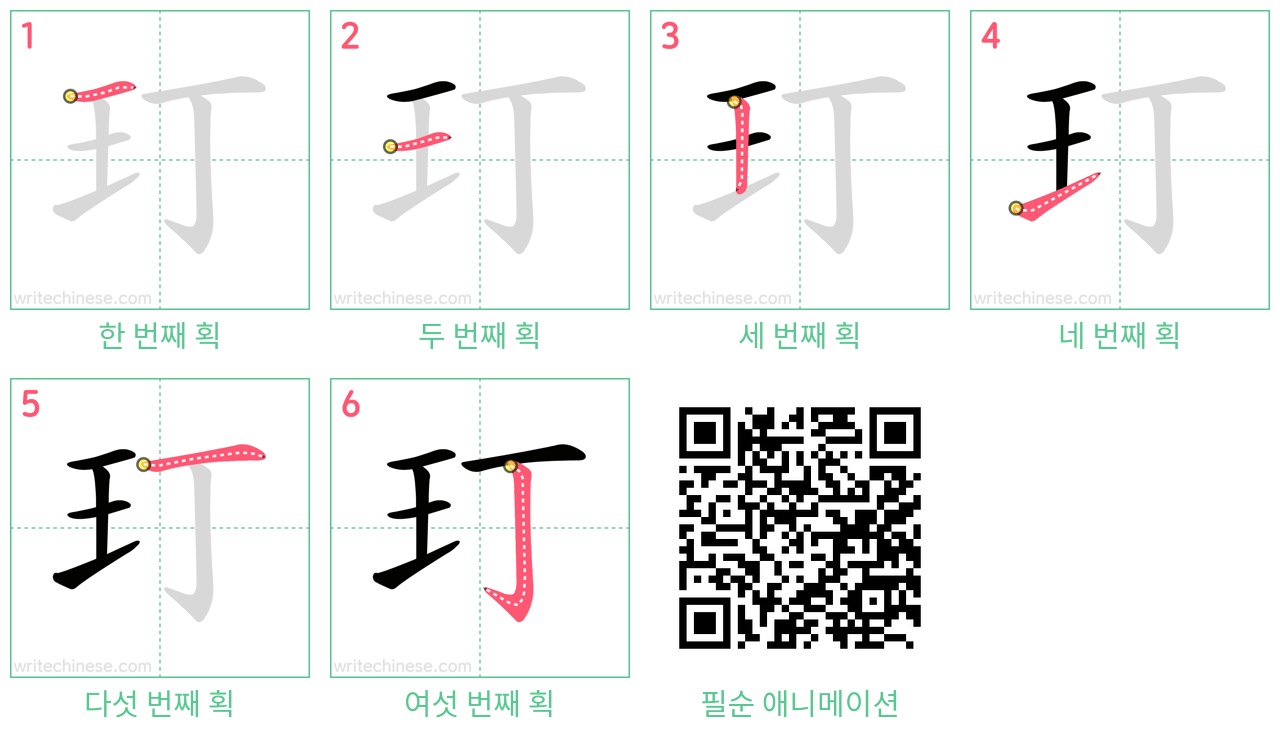 1
玎
writechinese.com
한 번째 획

2
玎
writechinese.com
두 번째 획

3
玎
writechinese.com
세 번째 획

4
玎
writechinese.com
네 번째 획

5
玎
writechinese.com
다섯 번째 획

6
玎
writechinese.com
여섯 번째 획

필순 애니메이션