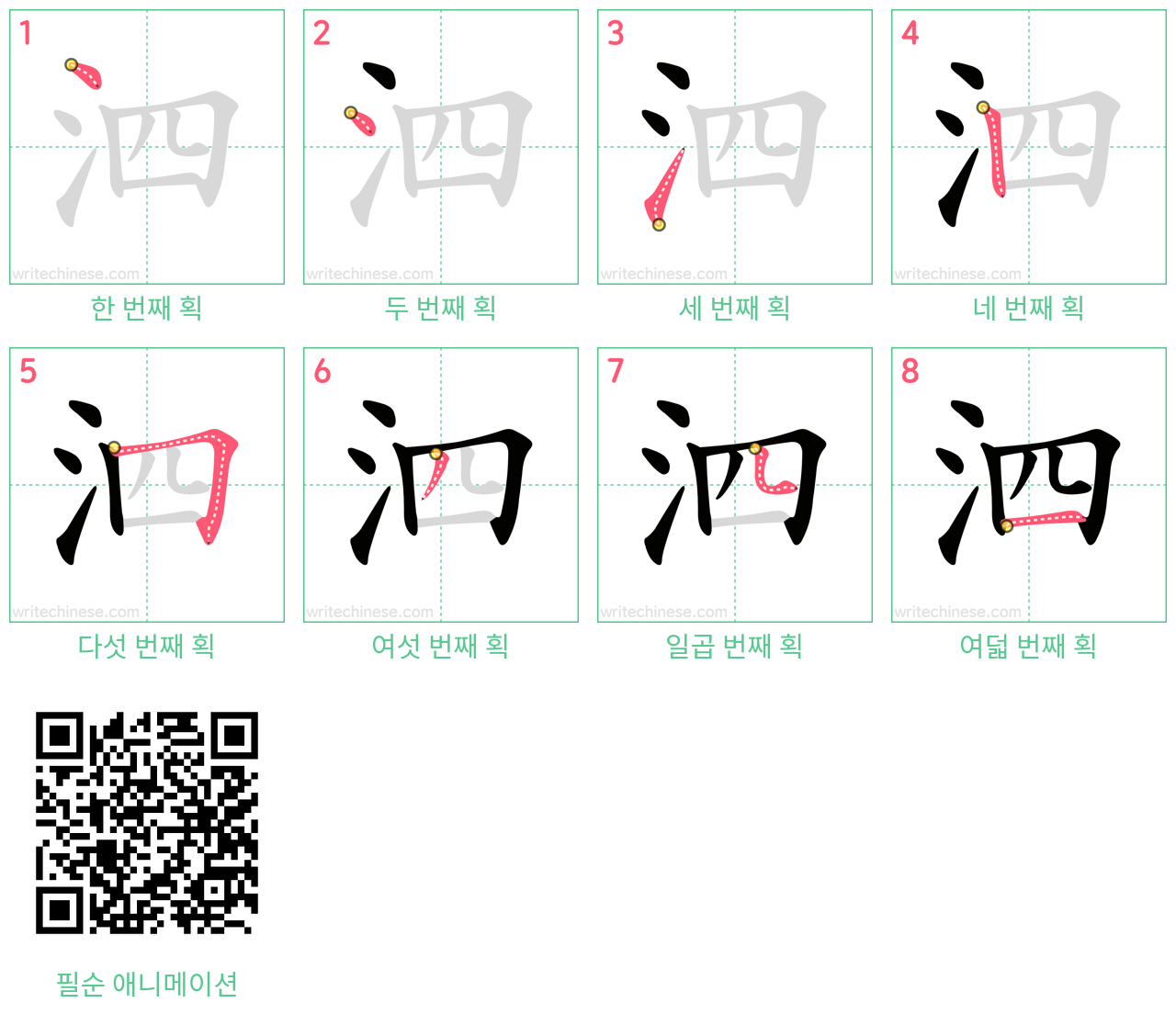 1
泗
writechinese.com
한 번째 획

2
泗
writechinese.com
두 번째 획

3
泗
writechinese.com
세 번째 획

4
泗
writechinese.com
네 번째 획

5
泗
writechinese.com
다섯 번째 획

6
泗
writechinese.com
여섯 번째 획

7
泗
writechinese.com
일곱 번째 획

8
泗
writechinese.com
여덟 번째 획

필순 애니메이션