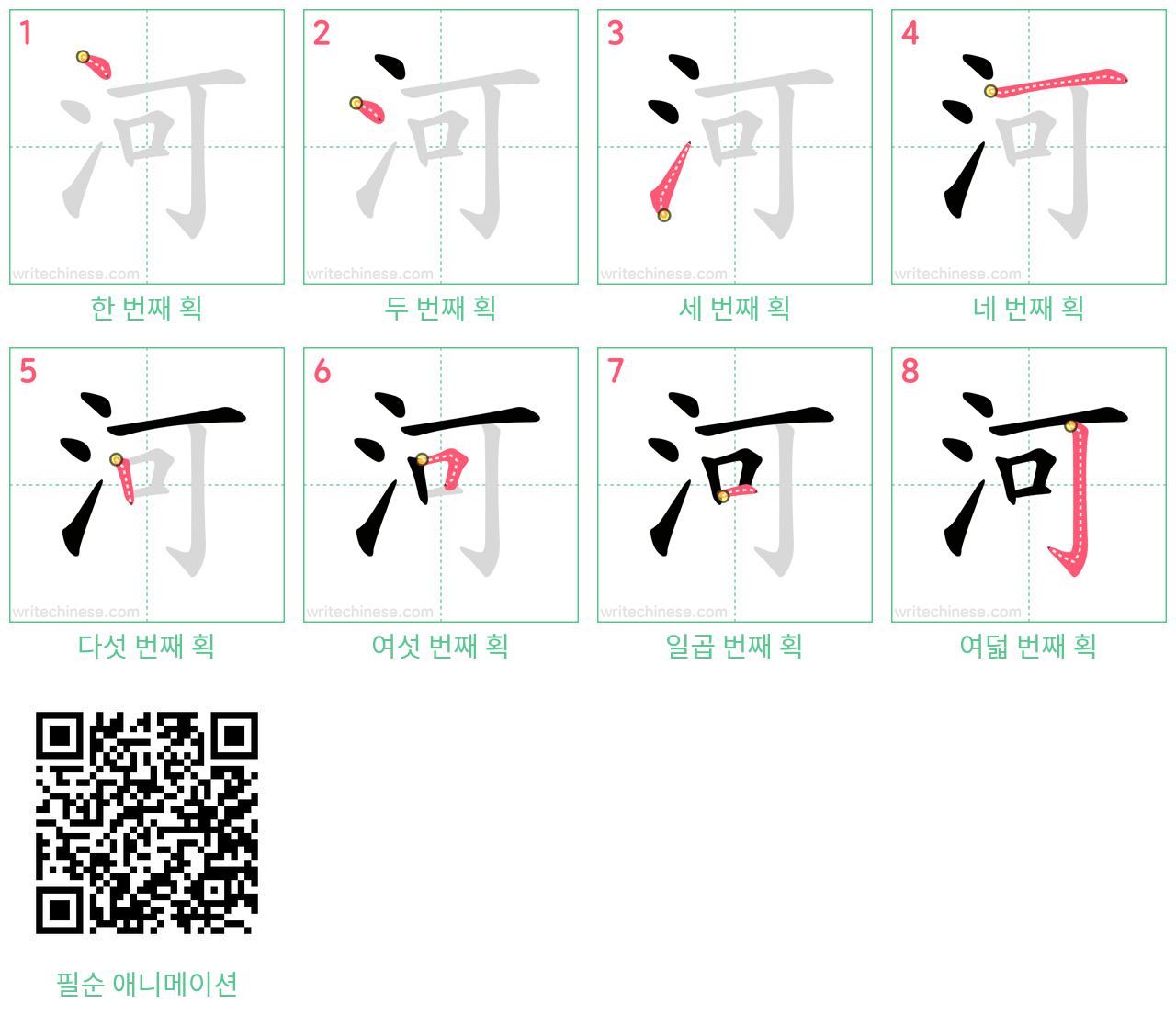 1
河
writechinese.com
한 번째 획

2
河
writechinese.com
두 번째 획

3
河
writechinese.com
세 번째 획

4
河
writechinese.com
네 번째 획

5
河
writechinese.com
다섯 번째 획

6
河
writechinese.com
여섯 번째 획

7
河
writechinese.com
일곱 번째 획

8
河
writechinese.com
여덟 번째 획

필순 애니메이션