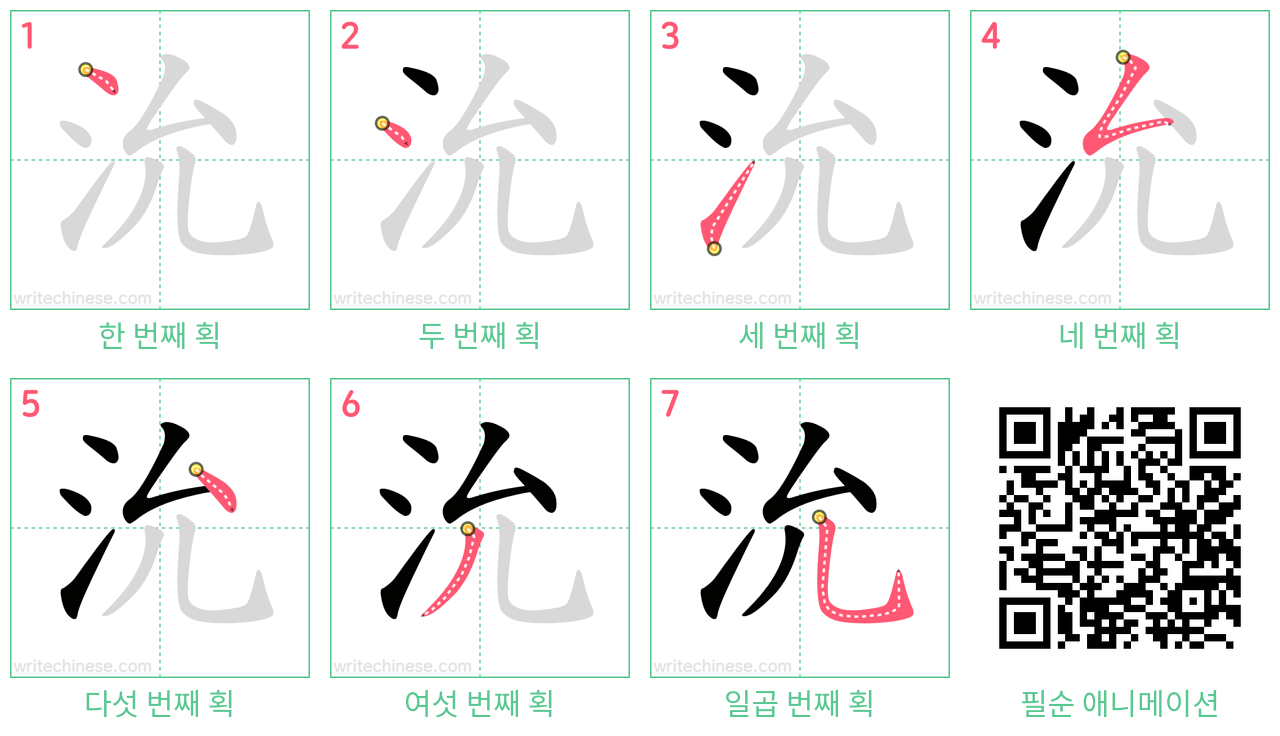 1
沇
writechinese.com
한 번째 획

2
沇
writechinese.com
두 번째 획

3
沇
writechinese.com
세 번째 획

4
沇
writechinese.com
네 번째 획

5
沇
writechinese.com
다섯 번째 획

6
沇
writechinese.com
여섯 번째 획

7
沇
writechinese.com
일곱 번째 획

필순 애니메이션