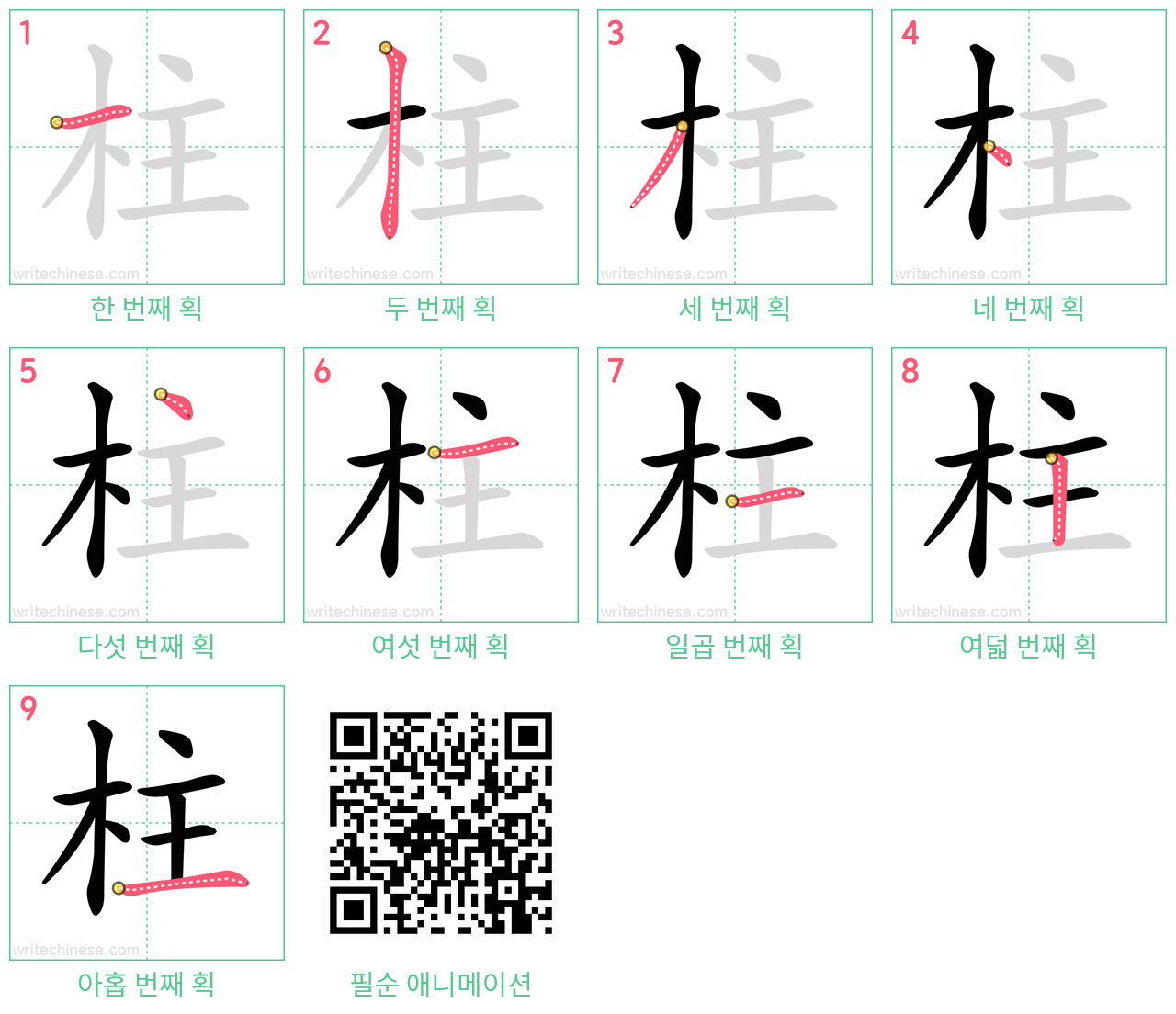 1
柱
writechinese.com
한 번째 획

2
柱
writechinese.com
두 번째 획

3
柱
writechinese.com
세 번째 획

4
柱
writechinese.com
네 번째 획

5
柱
writechinese.com
다섯 번째 획

6
柱
writechinese.com
여섯 번째 획

7
柱
writechinese.com
일곱 번째 획

8
柱
writechinese.com
여덟 번째 획

9
柱
writechinese.com
아홉 번째 획

필순 애니메이션