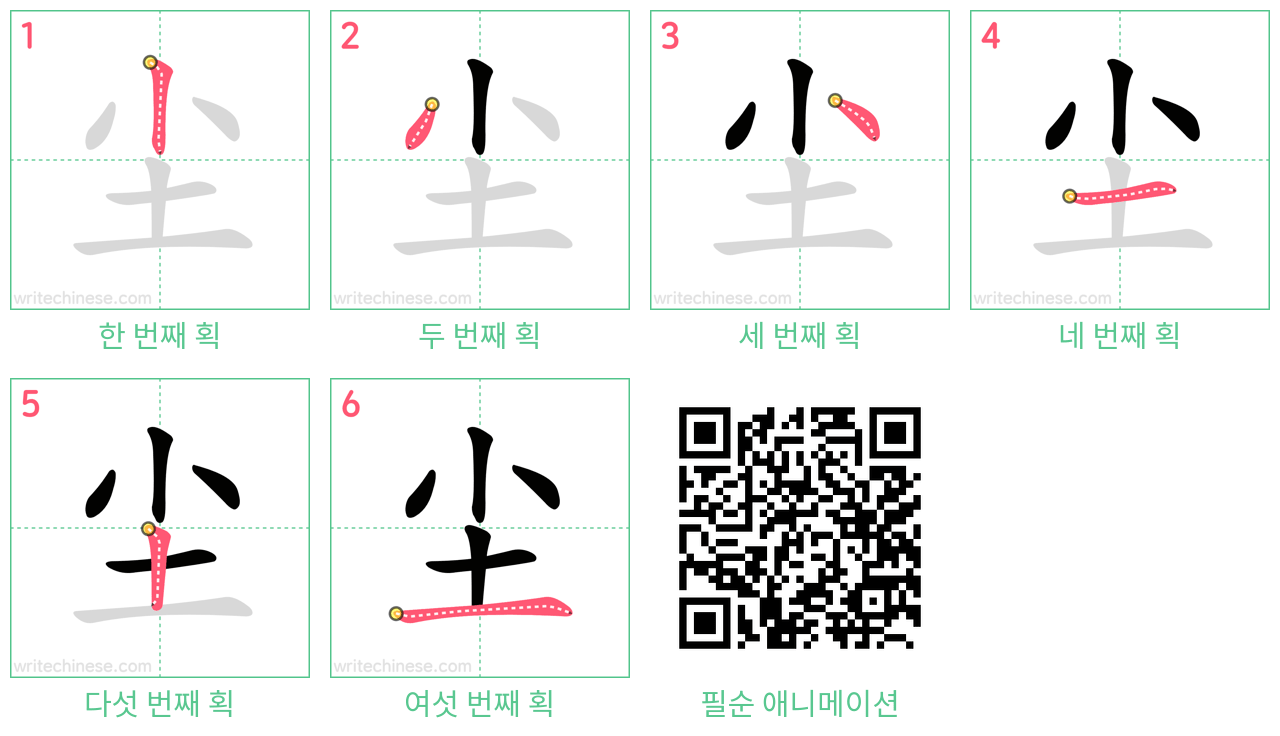 1
尘
writechinese.com
한 번째 획

2
尘
writechinese.com
두 번째 획

3
尘
writechinese.com
세 번째 획

4
尘
writechinese.com
네 번째 획

5
尘
writechinese.com
다섯 번째 획

6
尘
writechinese.com
여섯 번째 획

필순 애니메이션