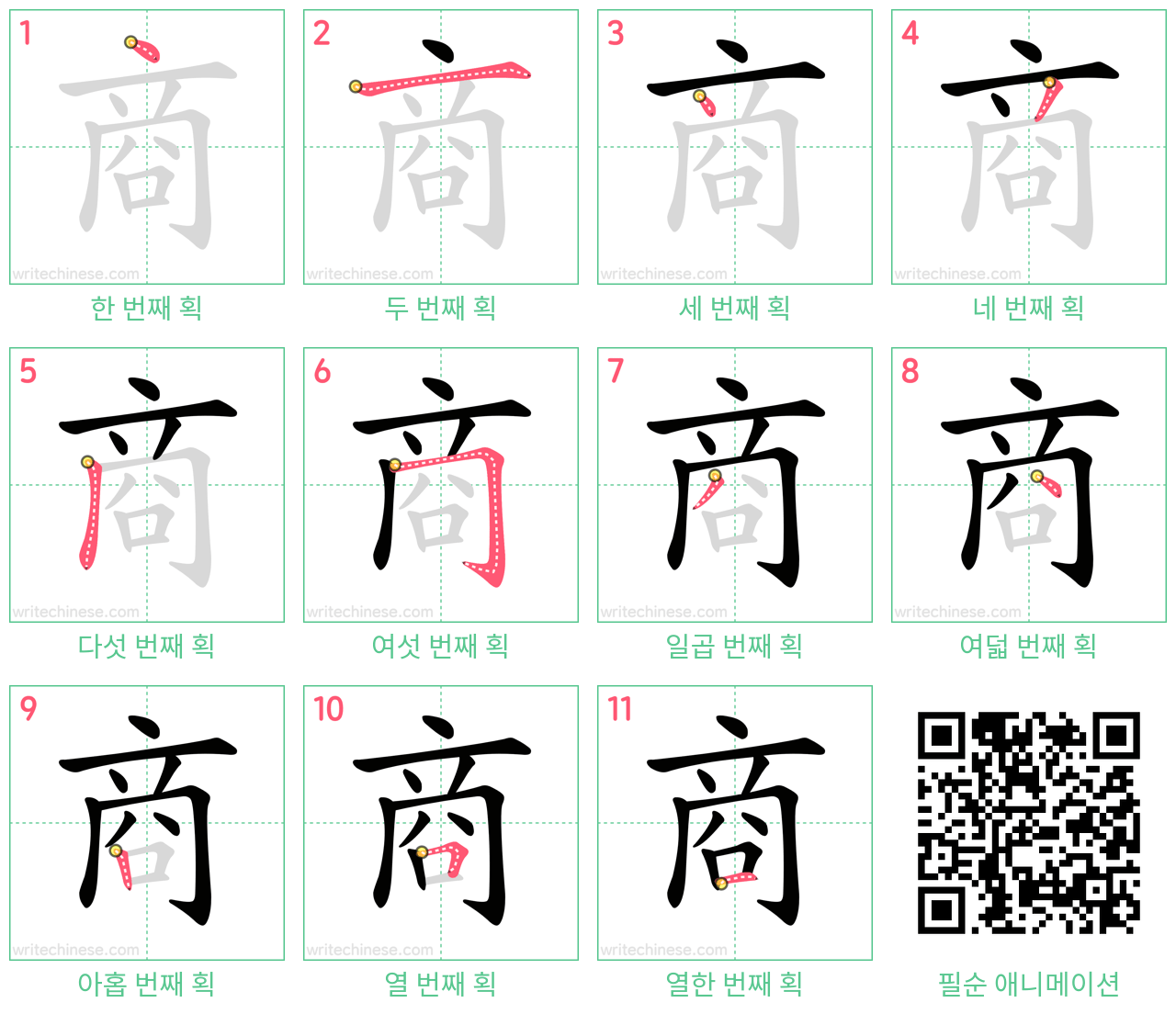 1
商
writechinese.com
한 번째 획

2
商
writechinese.com
두 번째 획

3
商
writechinese.com
세 번째 획

4
商
writechinese.com
네 번째 획

5
商
writechinese.com
다섯 번째 획

6
商
writechinese.com
여섯 번째 획

7
商
writechinese.com
일곱 번째 획

8
商
writechinese.com
여덟 번째 획

9
商
writechinese.com
아홉 번째 획

10
商
writechinese.com
열 번째 획

11
商
writechinese.com
열한 번째 획

필순 애니메이션