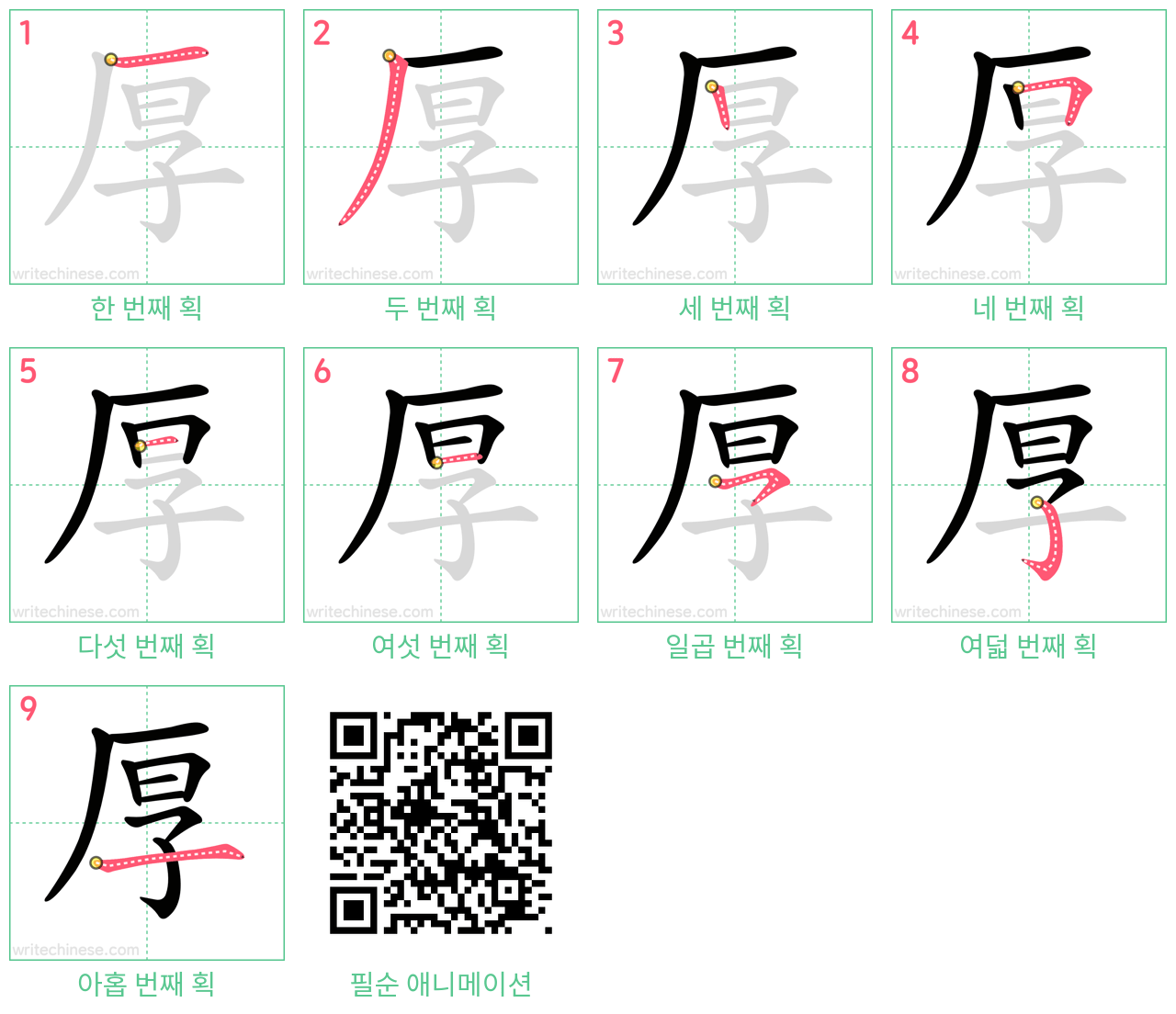 1
厚
writechinese.com
한 번째 획

2
厚
writechinese.com
두 번째 획

3
厚
writechinese.com
세 번째 획

4
厚
writechinese.com
네 번째 획

5
厚
writechinese.com
다섯 번째 획

6
厚
writechinese.com
여섯 번째 획

7
厚
writechinese.com
일곱 번째 획

8
厚
writechinese.com
여덟 번째 획

9
厚
writechinese.com
아홉 번째 획

필순 애니메이션