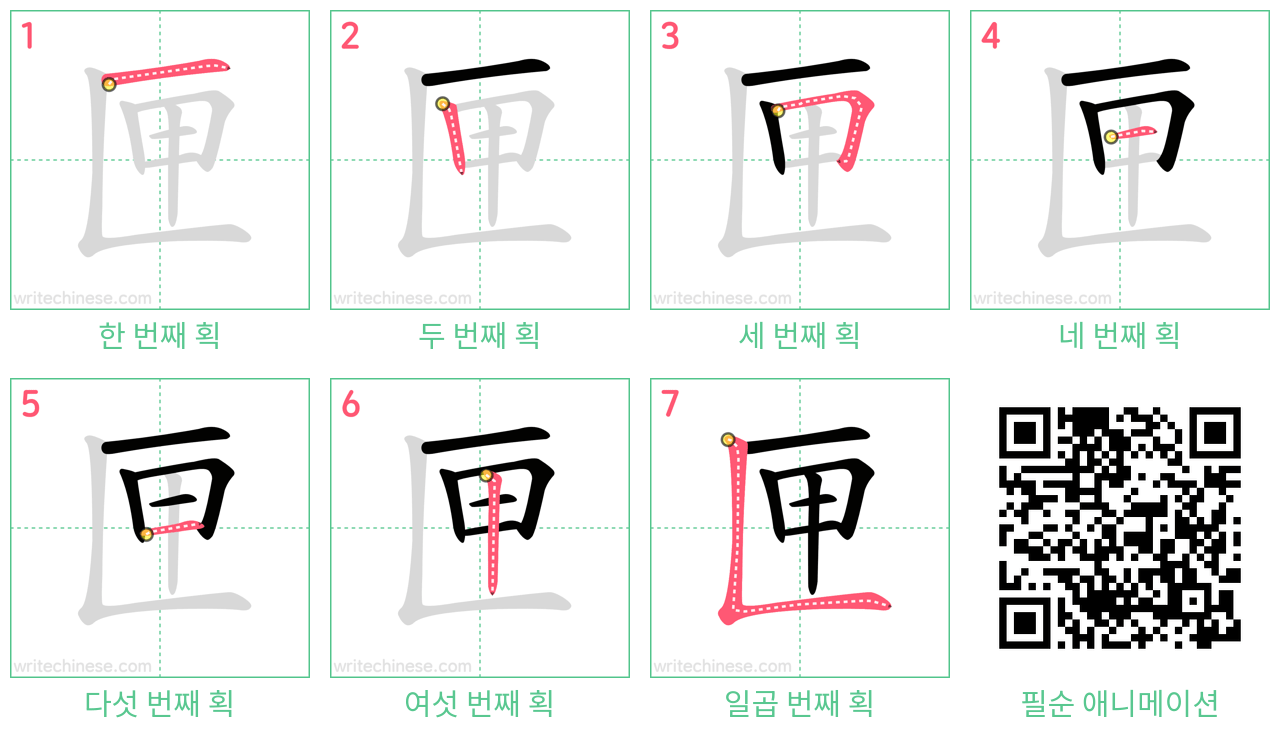 1
匣
writechinese.com
한 번째 획

2
匣
writechinese.com
두 번째 획

3
匣
writechinese.com
세 번째 획

4
匣
writechinese.com
네 번째 획

5
匣
writechinese.com
다섯 번째 획

6
匣
writechinese.com
여섯 번째 획

7
匣
writechinese.com
일곱 번째 획

필순 애니메이션