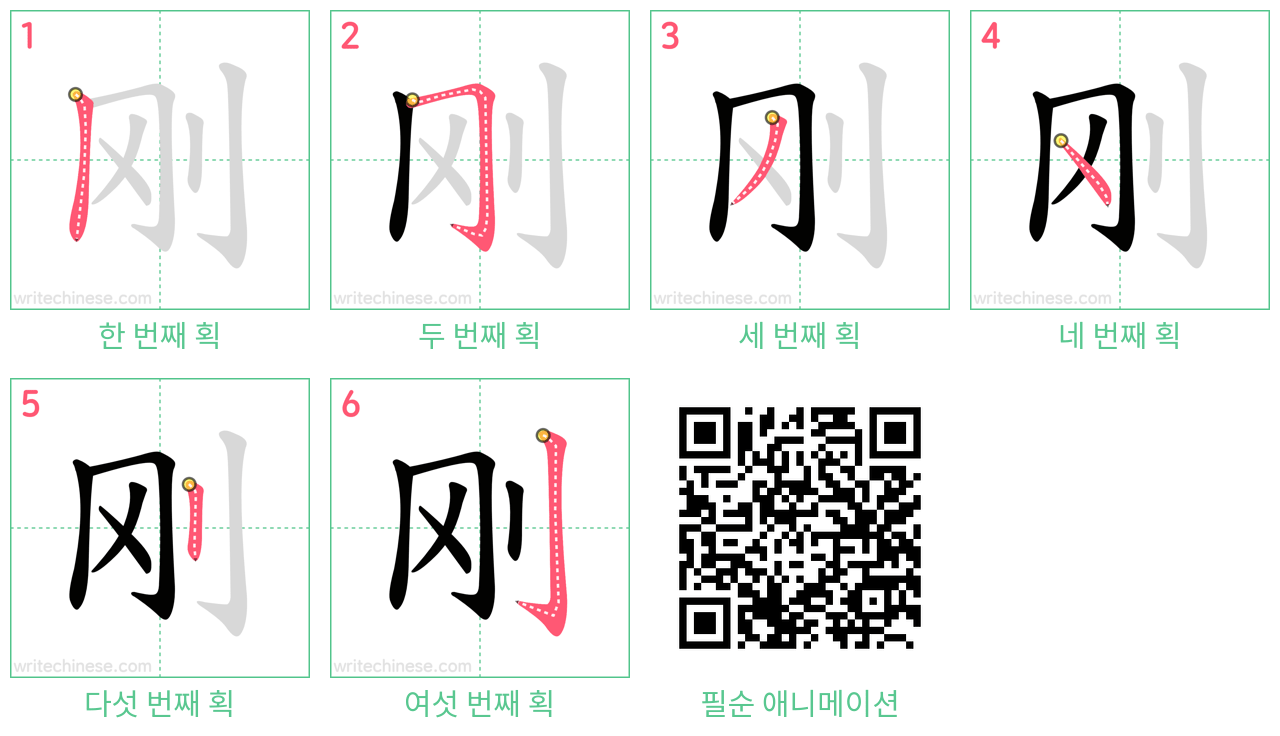 1
刚
writechinese.com
한 번째 획

2
刚
writechinese.com
두 번째 획

3
刚
writechinese.com
세 번째 획

4
刚
writechinese.com
네 번째 획

5
刚
writechinese.com
다섯 번째 획

6
刚
writechinese.com
여섯 번째 획

필순 애니메이션