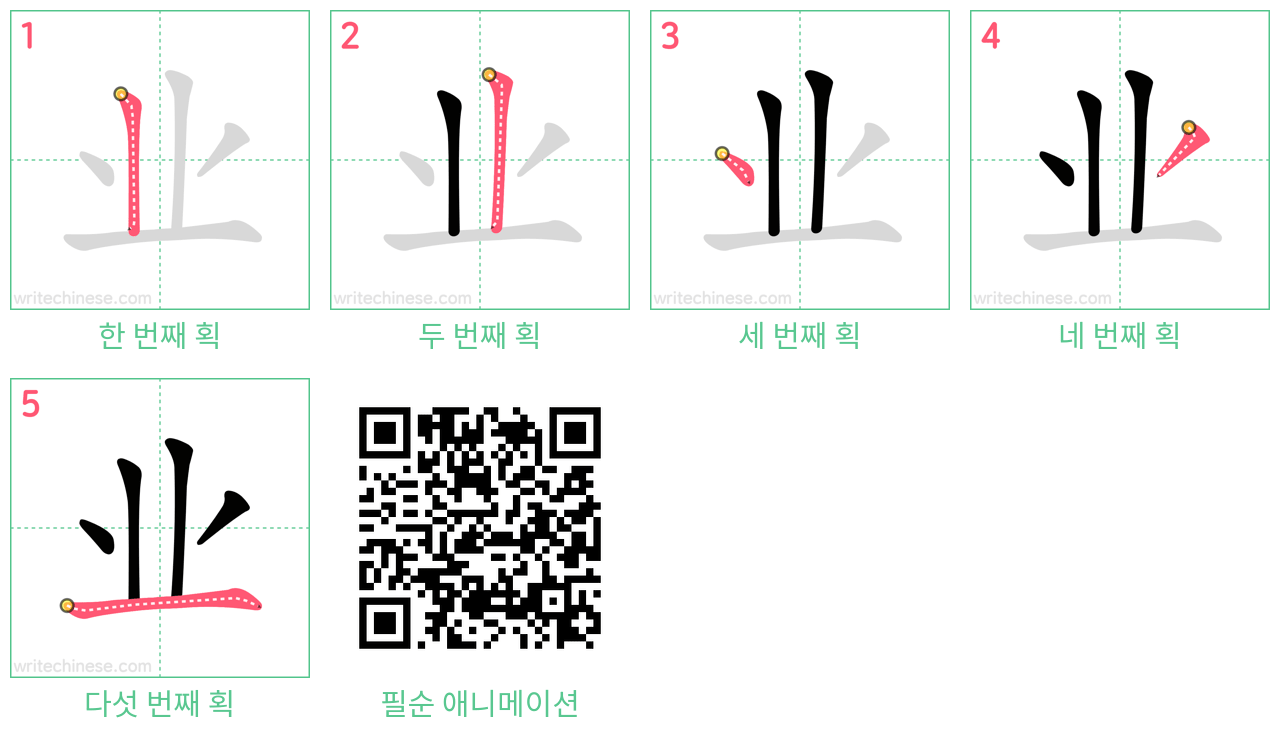 1
业
writechinese.com
한 번째 획

2
业
writechinese.com
두 번째 획

3
业
writechinese.com
세 번째 획

4
业
writechinese.com
네 번째 획

5
业
writechinese.com
다섯 번째 획

필순 애니메이션