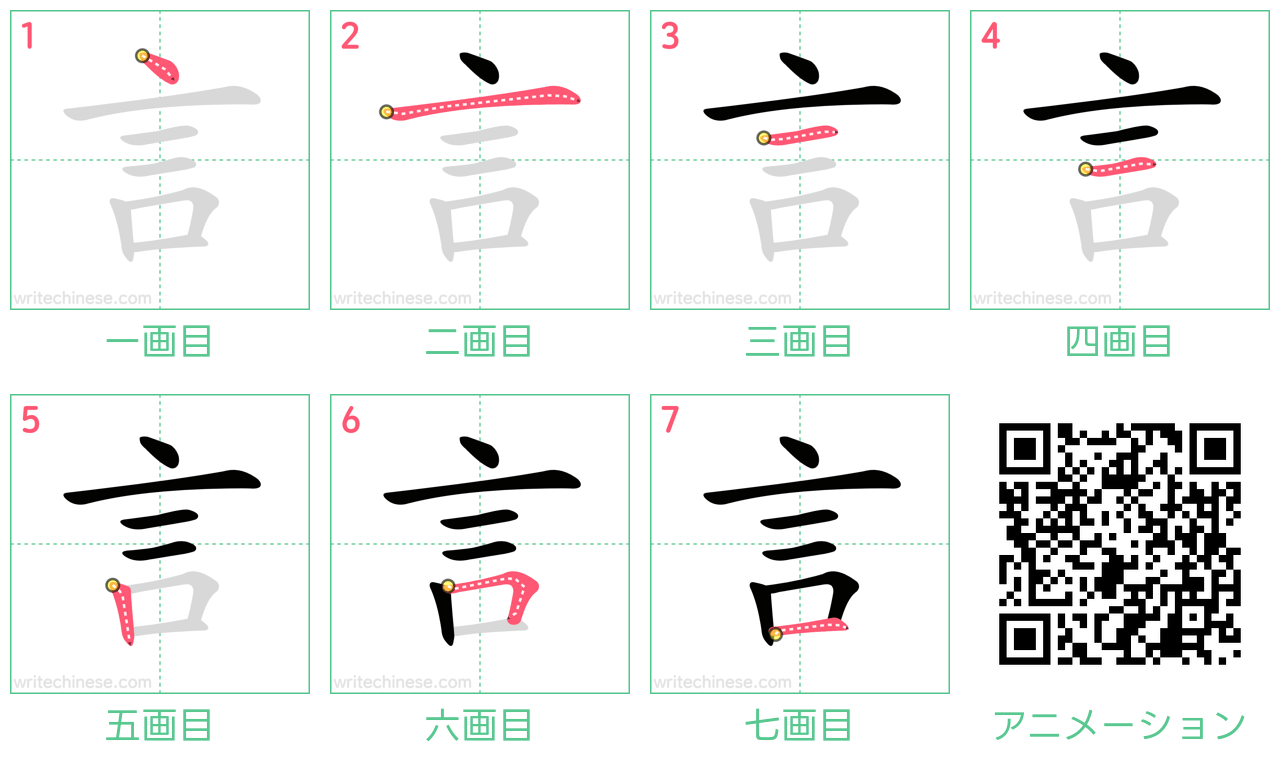 1
言
writechinese.com
一画目

2
言
writechinese.com
二画目

3
言
writechinese.com
三画目

4
言
writechinese.com
四画目

5
言
writechinese.com
五画目

6
言
writechinese.com
六画目

7
言
writechinese.com
七画目

アニメーション