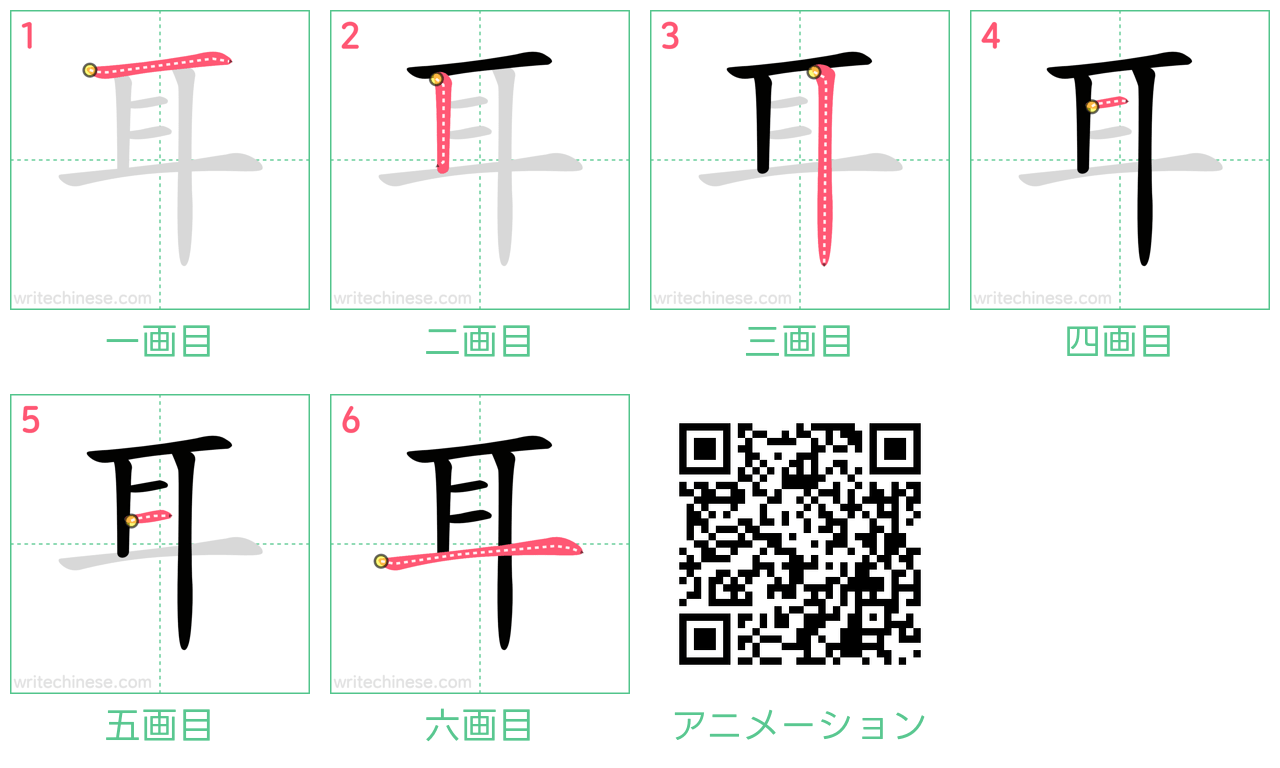 1
耳
writechinese.com
一画目

2
耳
writechinese.com
二画目

3
耳
writechinese.com
三画目

4
耳
writechinese.com
四画目

5
耳
writechinese.com
五画目

6
耳
writechinese.com
六画目

アニメーション