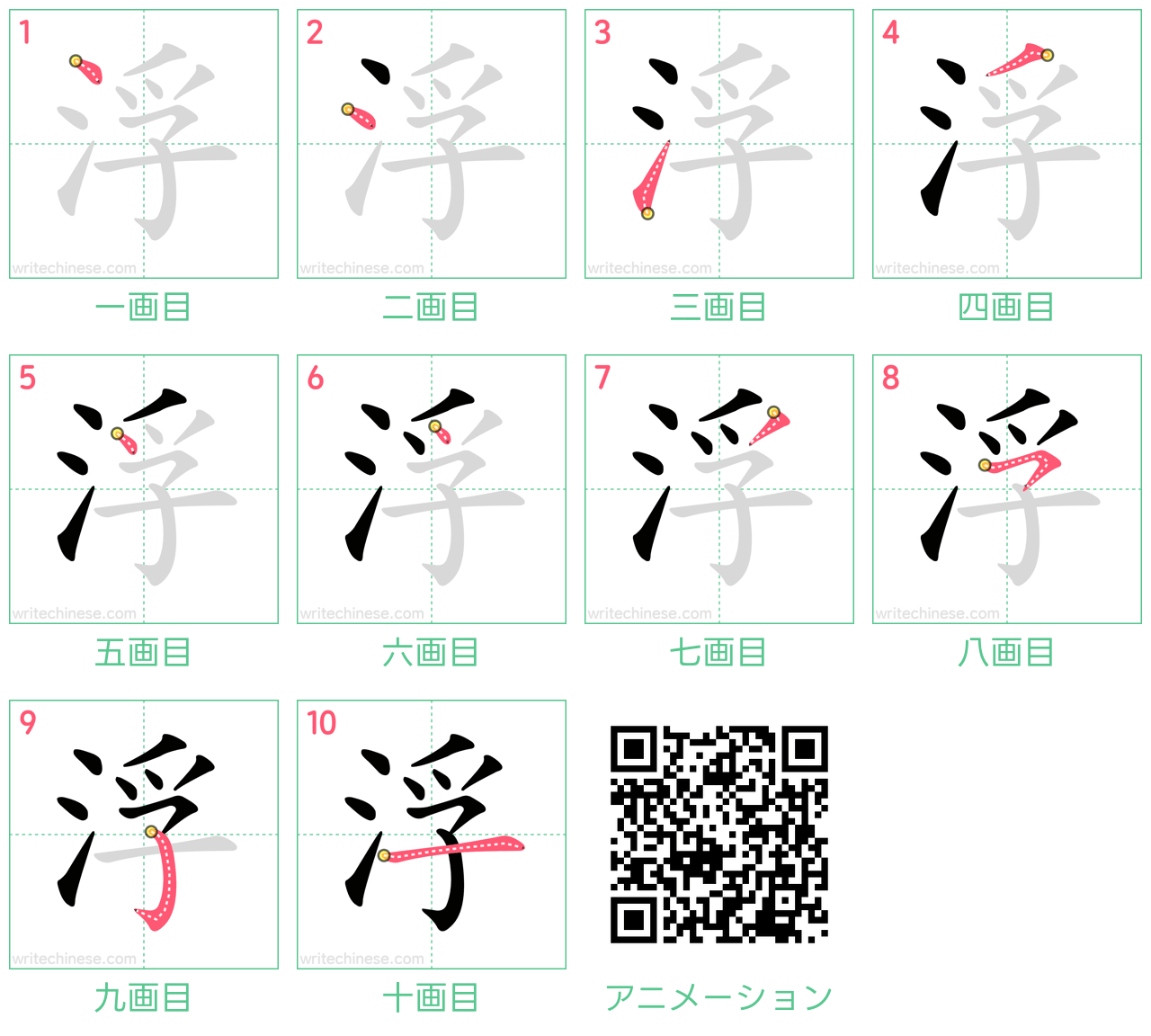 1
浮
writechinese.com
一画目

2
浮
writechinese.com
二画目

3
浮
writechinese.com
三画目

4
浮
writechinese.com
四画目

5
浮
writechinese.com
五画目

6
浮
writechinese.com
六画目

7
浮
writechinese.com
七画目

8
浮
writechinese.com
八画目

9
浮
writechinese.com
九画目

10
浮
writechinese.com
十画目

アニメーション