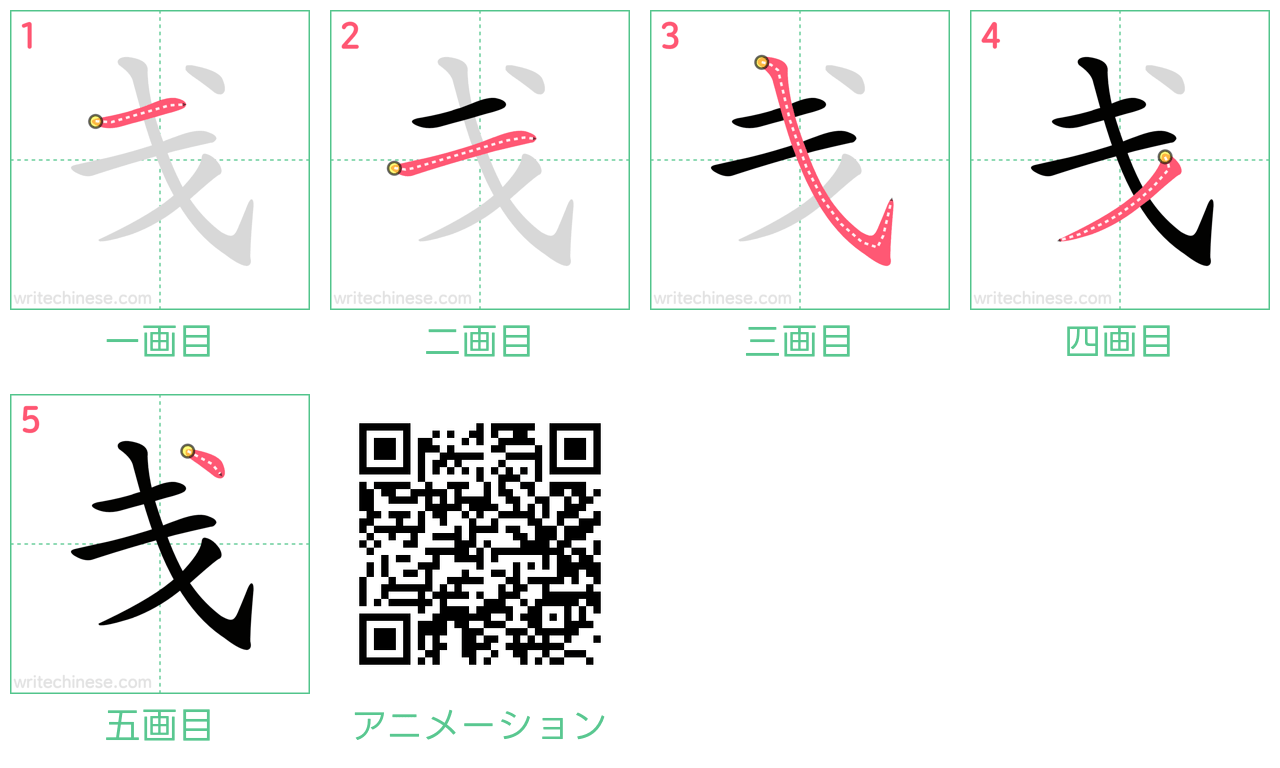 1
戋
writechinese.com
一画目

2
戋
writechinese.com
二画目

3
戋
writechinese.com
三画目

4
戋
writechinese.com
四画目

5
戋
writechinese.com
五画目

アニメーション