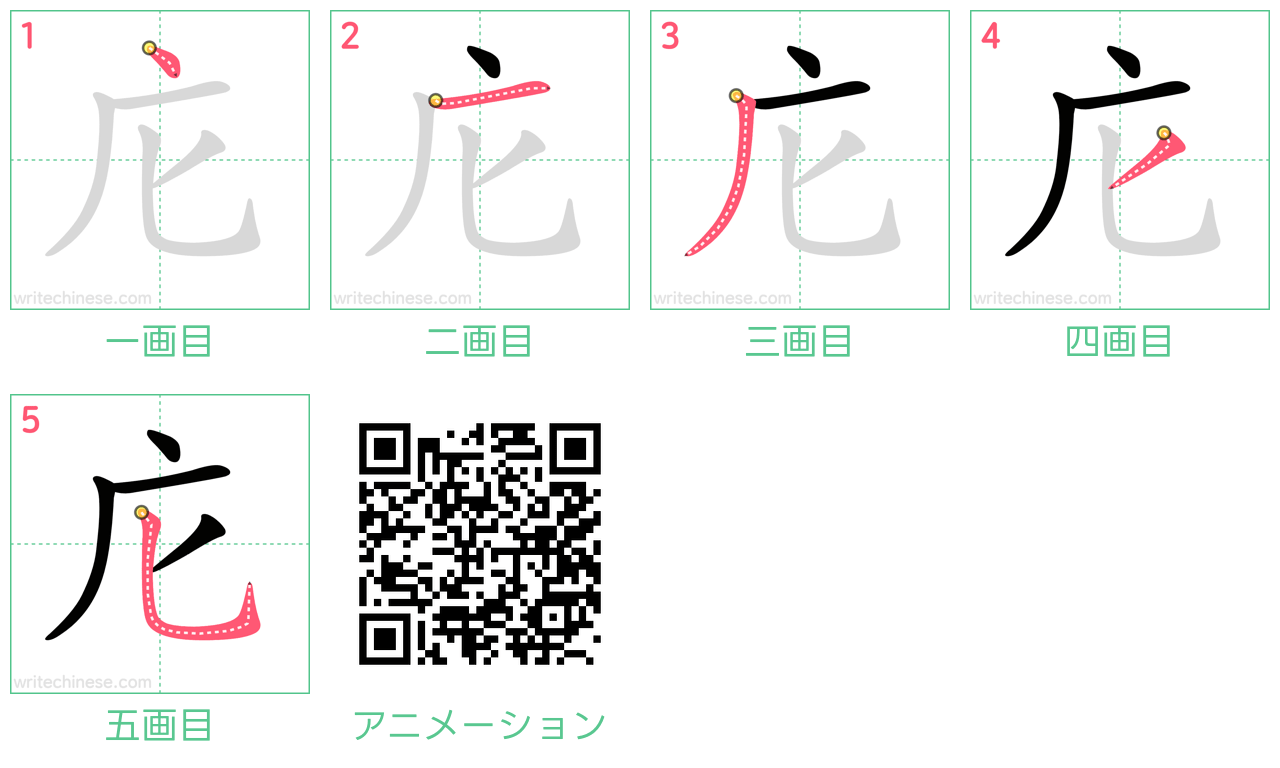 1
庀
writechinese.com
一画目

2
庀
writechinese.com
二画目

3
庀
writechinese.com
三画目

4
庀
writechinese.com
四画目

5
庀
writechinese.com
五画目

アニメーション