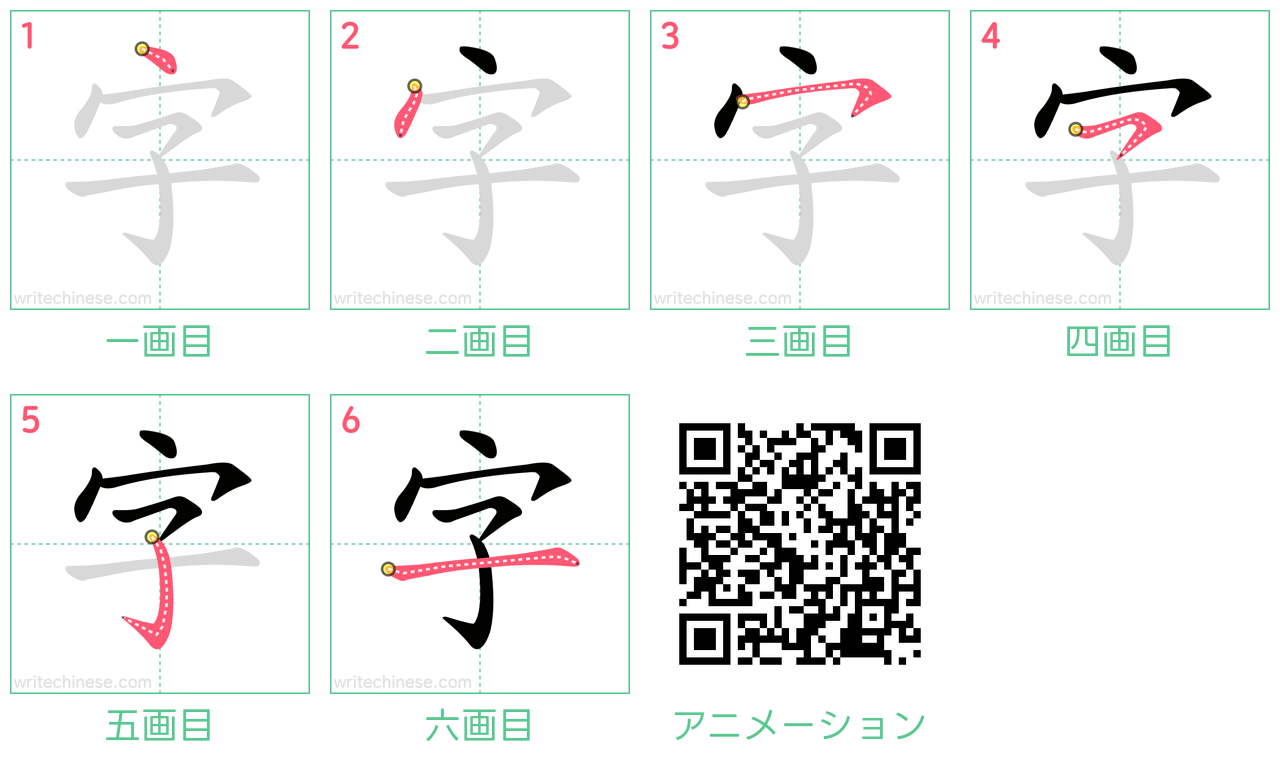 1
字
writechinese.com
一画目

2
字
writechinese.com
二画目

3
字
writechinese.com
三画目

4
字
writechinese.com
四画目

5
字
writechinese.com
五画目

6
字
writechinese.com
六画目

アニメーション