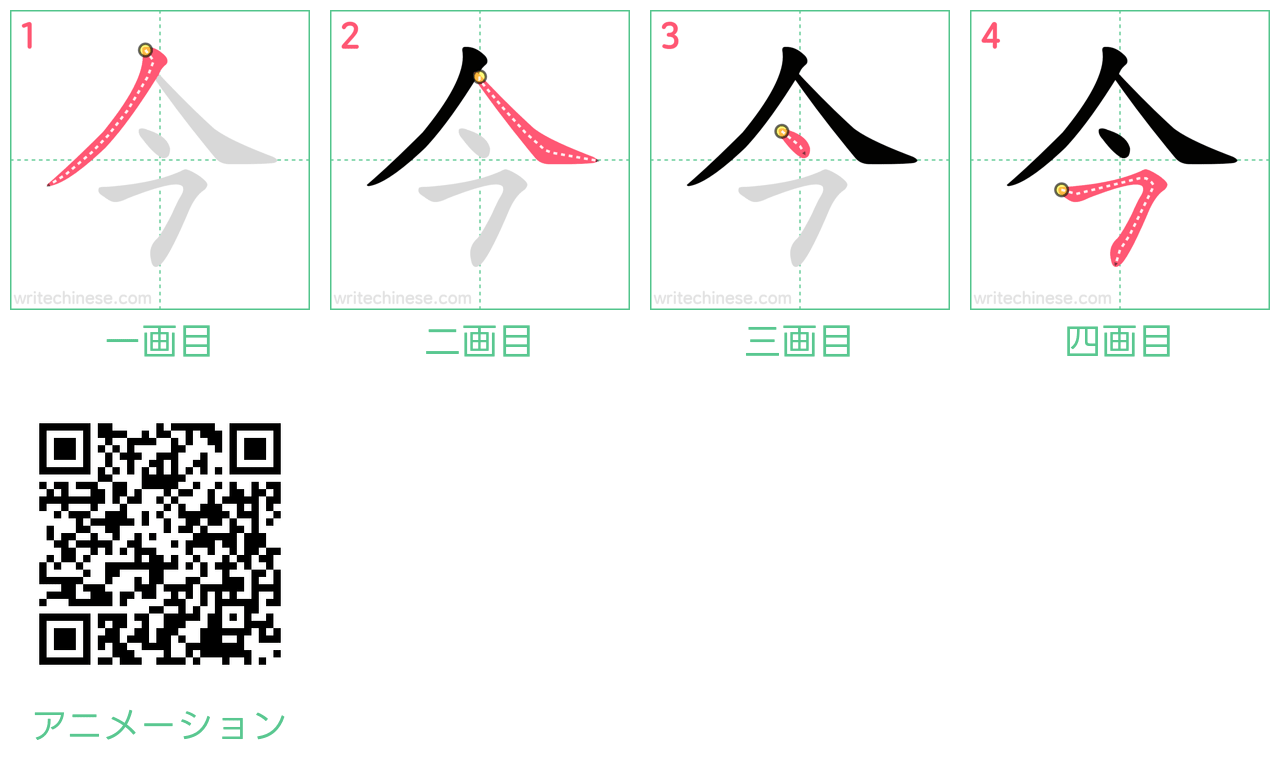 1
今
writechinese.com
一画目

2
今
writechinese.com
二画目

3
今
writechinese.com
三画目

4
今
writechinese.com
四画目

アニメーション