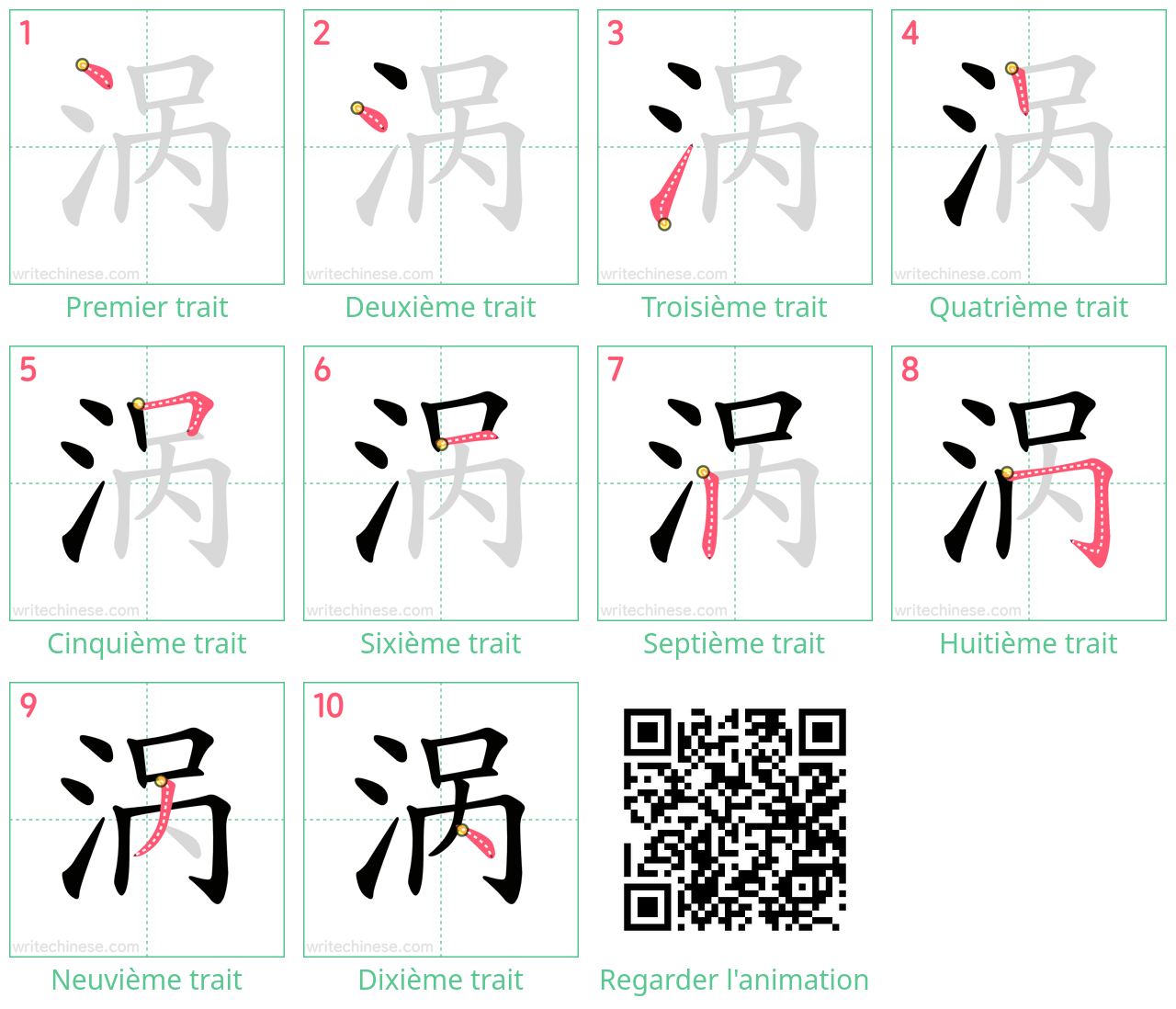 1
涡
writechinese.com
Premier trait

2
涡
writechinese.com
Deuxième trait

3
涡
writechinese.com
Troisième trait

4
涡
writechinese.com
Quatrième trait

5
涡
writechinese.com
Cinquième trait

6
涡
writechinese.com
Sixième trait

7
涡
writechinese.com
Septième trait

8
涡
writechinese.com
Huitième trait

9
涡
writechinese.com
Neuvième trait

10
涡
writechinese.com
Dixième trait

Regarder l'animation