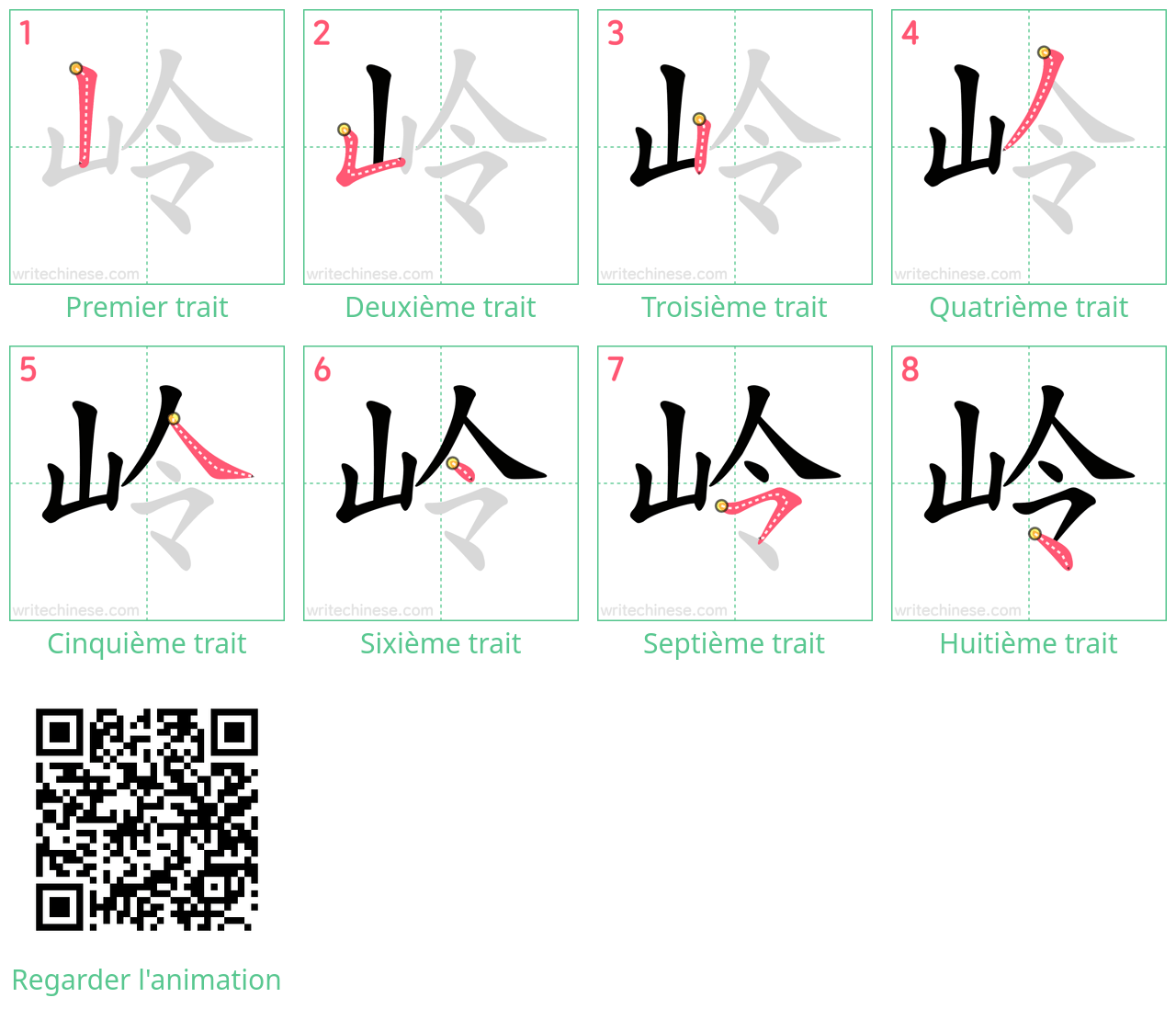 1
岭
writechinese.com
Premier trait

2
岭
writechinese.com
Deuxième trait

3
岭
writechinese.com
Troisième trait

4
岭
writechinese.com
Quatrième trait

5
岭
writechinese.com
Cinquième trait

6
岭
writechinese.com
Sixième trait

7
岭
writechinese.com
Septième trait

8
岭
writechinese.com
Huitième trait

Regarder l'animation