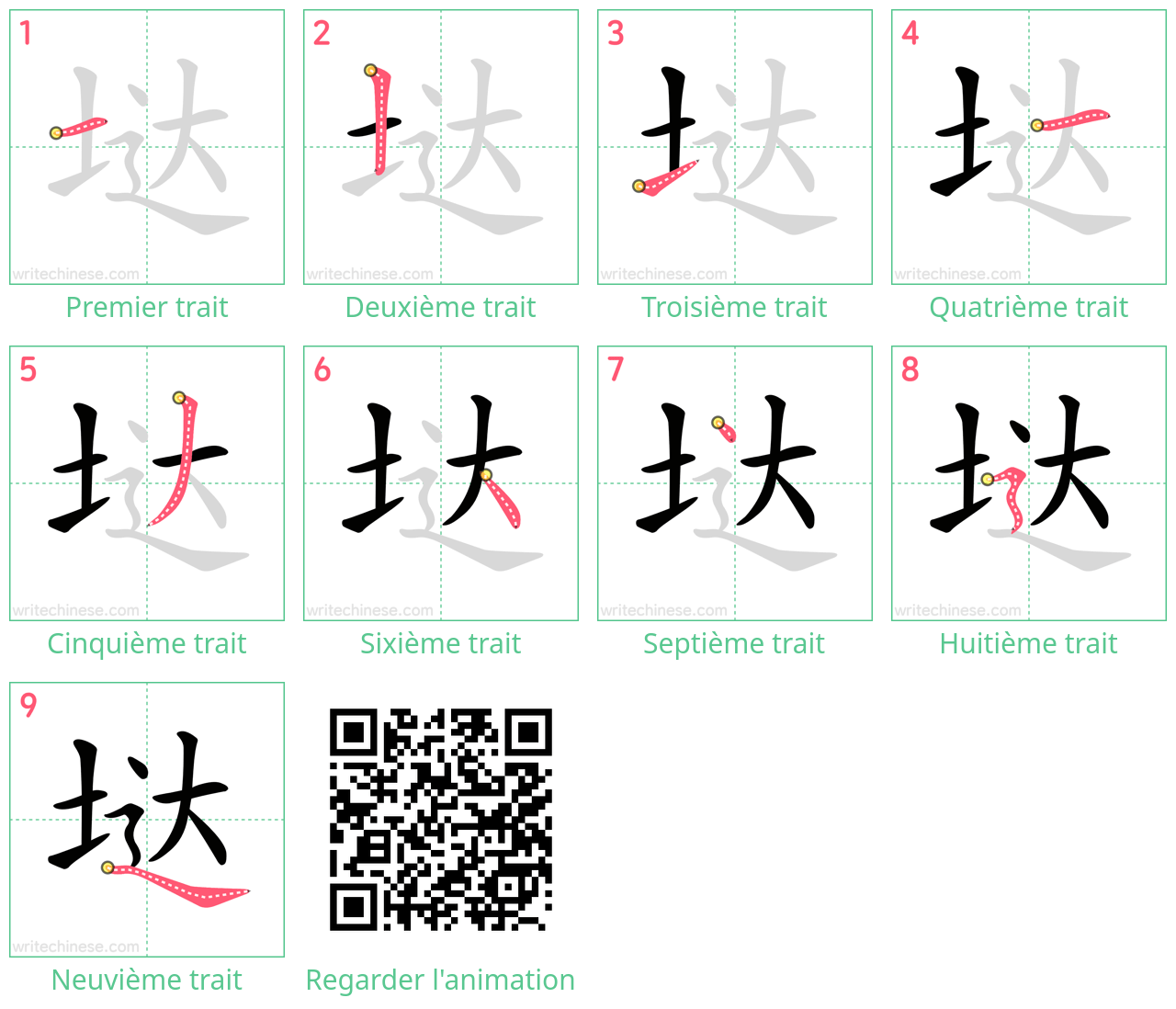 1
writechinese.com
Premier trait

2
writechinese.com
Deuxième trait

3
writechinese.com
Troisième trait

4
writechinese.com
Quatrième trait

5
writechinese.com
Cinquième trait

6
writechinese.com
Sixième trait

7
writechinese.com
Septième trait

8
writechinese.com
Huitième trait

9
writechinese.com
Neuvième trait

Regarder l'animation