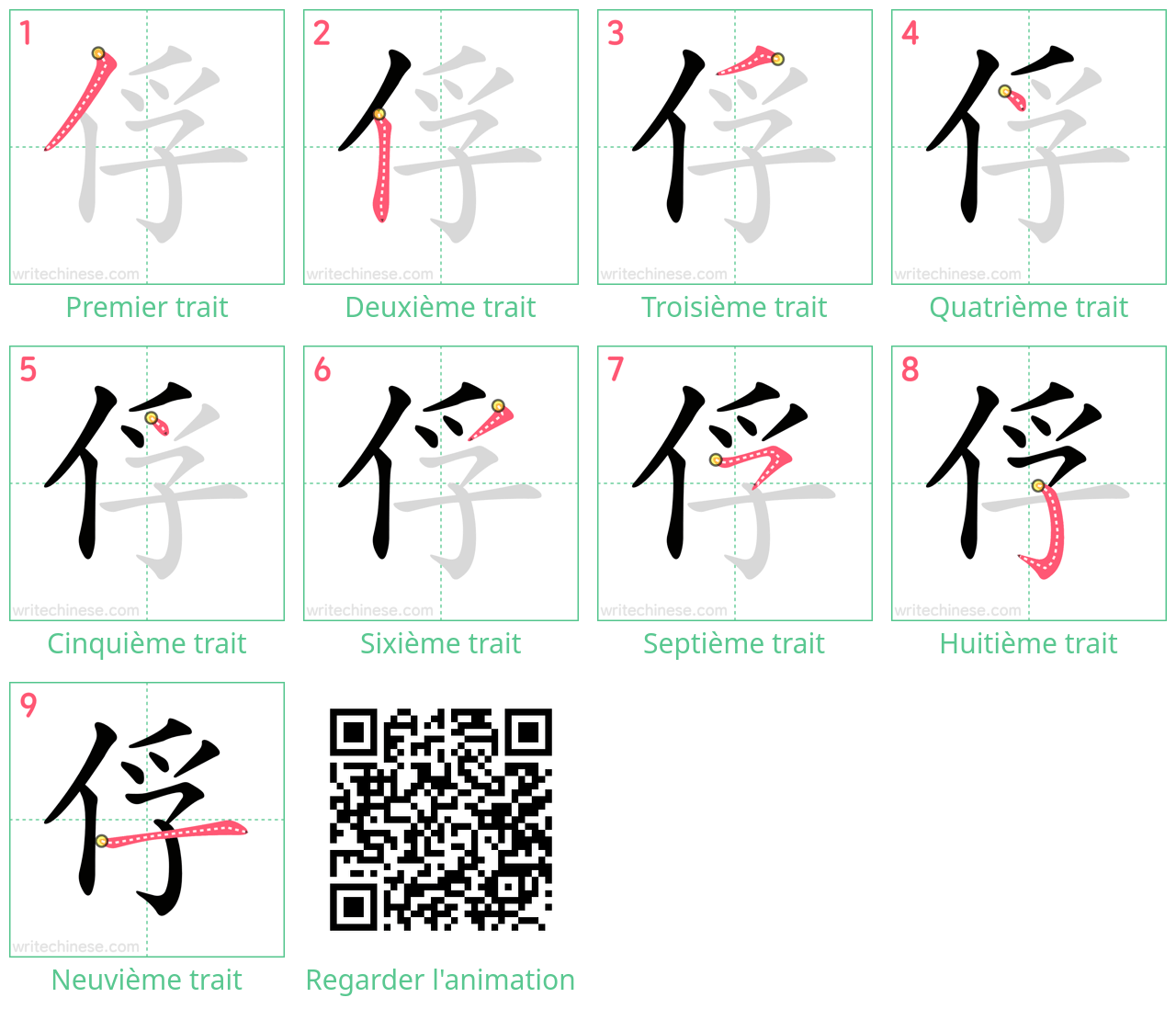 1
俘
writechinese.com
Premier trait

2
俘
writechinese.com
Deuxième trait

3
俘
writechinese.com
Troisième trait

4
俘
writechinese.com
Quatrième trait

5
俘
writechinese.com
Cinquième trait

6
俘
writechinese.com
Sixième trait

7
俘
writechinese.com
Septième trait

8
俘
writechinese.com
Huitième trait

9
俘
writechinese.com
Neuvième trait

Regarder l'animation