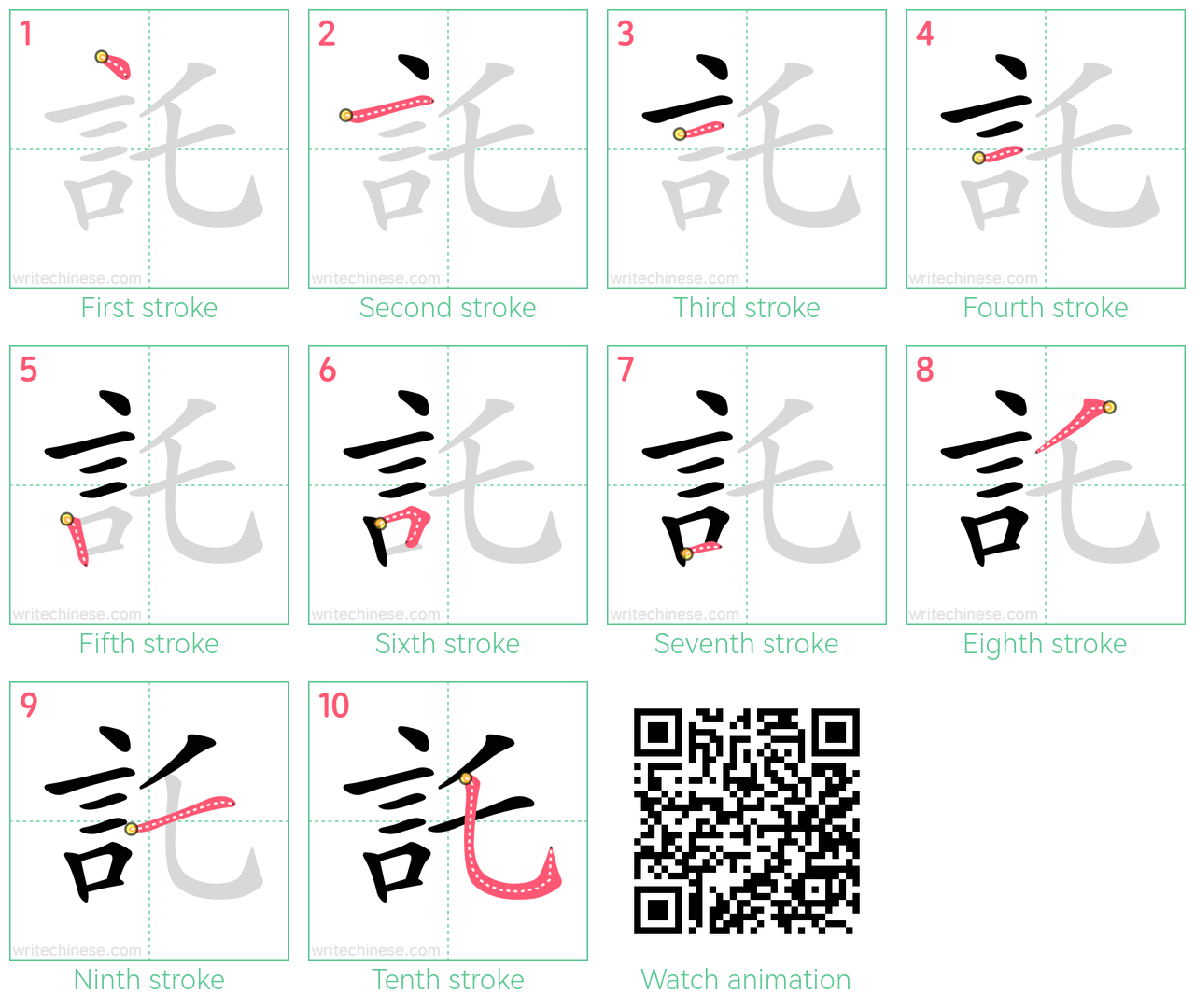 1
託
writechinese.com
First stroke

2
託
writechinese.com
Second stroke

3
託
writechinese.com
Third stroke

4
託
writechinese.com
Fourth stroke

5
託
writechinese.com
Fifth stroke

6
託
writechinese.com
Sixth stroke

7
託
writechinese.com
Seventh stroke

8
託
writechinese.com
Eighth stroke

9
託
writechinese.com
Ninth stroke

10
託
writechinese.com
Tenth stroke

Watch animation