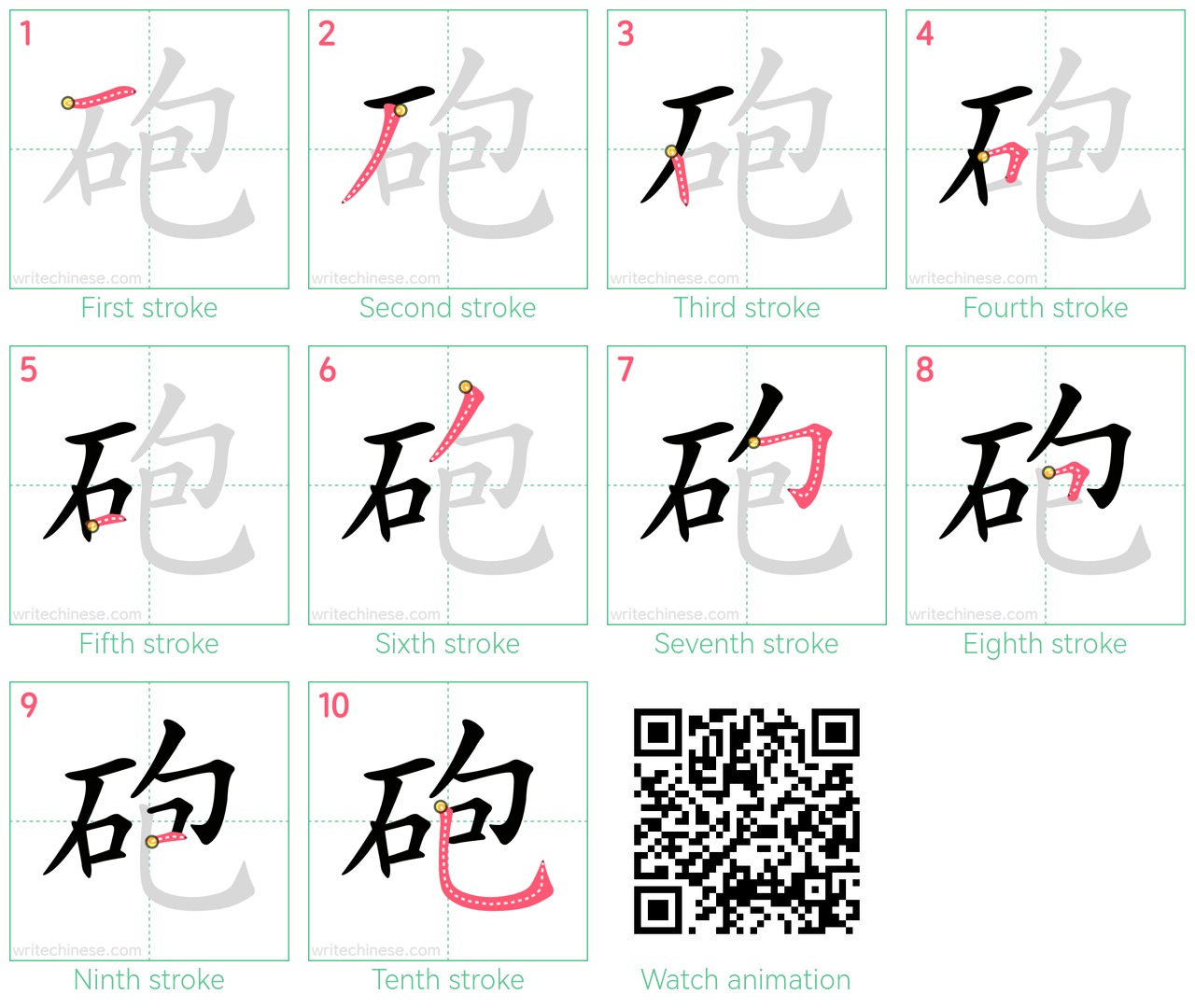 1
砲
writechinese.com
First stroke

2
砲
writechinese.com
Second stroke

3
砲
writechinese.com
Third stroke

4
砲
writechinese.com
Fourth stroke

5
砲
writechinese.com
Fifth stroke

6
砲
writechinese.com
Sixth stroke

7
砲
writechinese.com
Seventh stroke

8
砲
writechinese.com
Eighth stroke

9
砲
writechinese.com
Ninth stroke

10
砲
writechinese.com
Tenth stroke

Watch animation