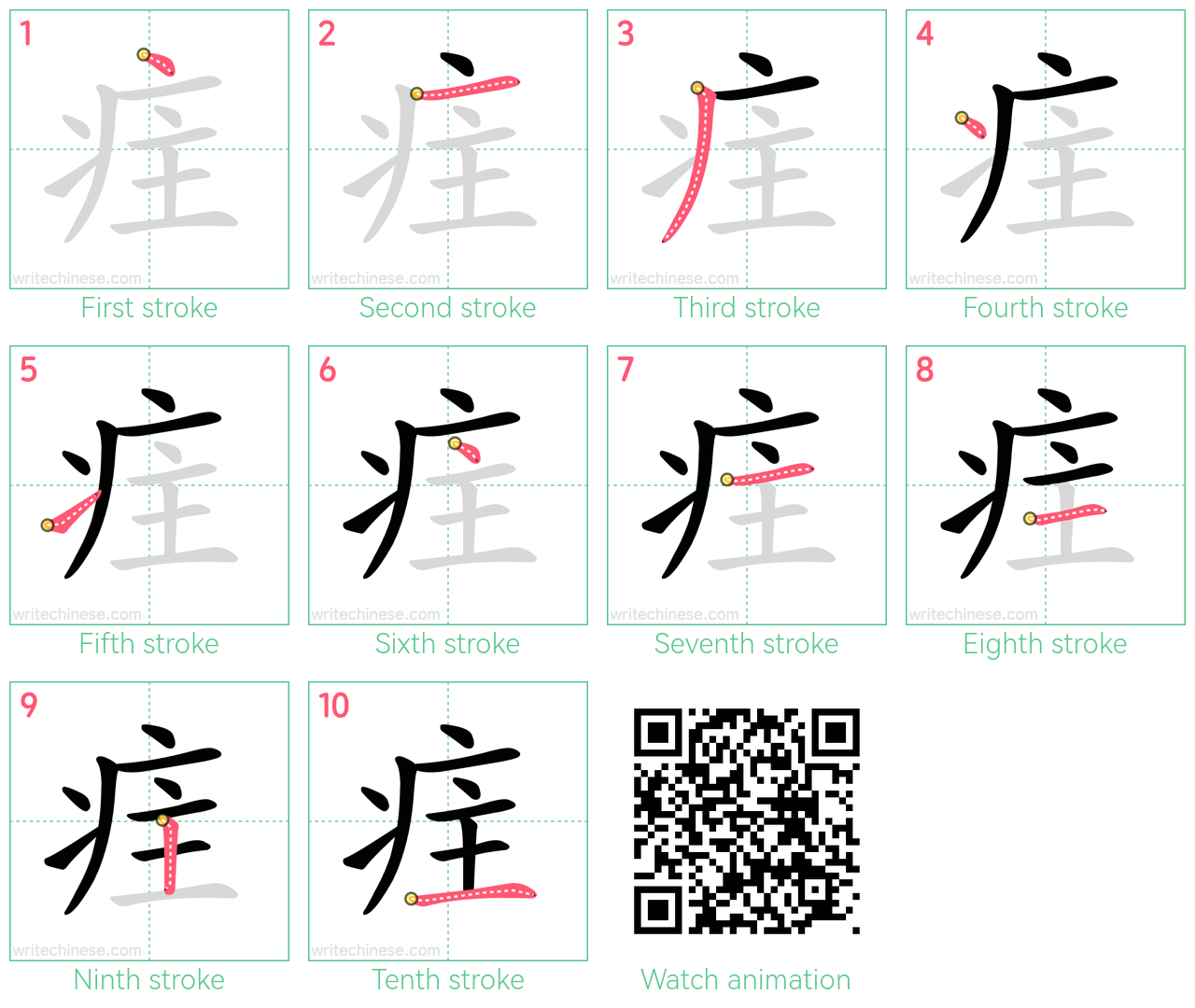 1
疰
writechinese.com
First stroke

2
疰
writechinese.com
Second stroke

3
疰
writechinese.com
Third stroke

4
疰
writechinese.com
Fourth stroke

5
疰
writechinese.com
Fifth stroke

6
疰
writechinese.com
Sixth stroke

7
疰
writechinese.com
Seventh stroke

8
疰
writechinese.com
Eighth stroke

9
疰
writechinese.com
Ninth stroke

10
疰
writechinese.com
Tenth stroke

Watch animation