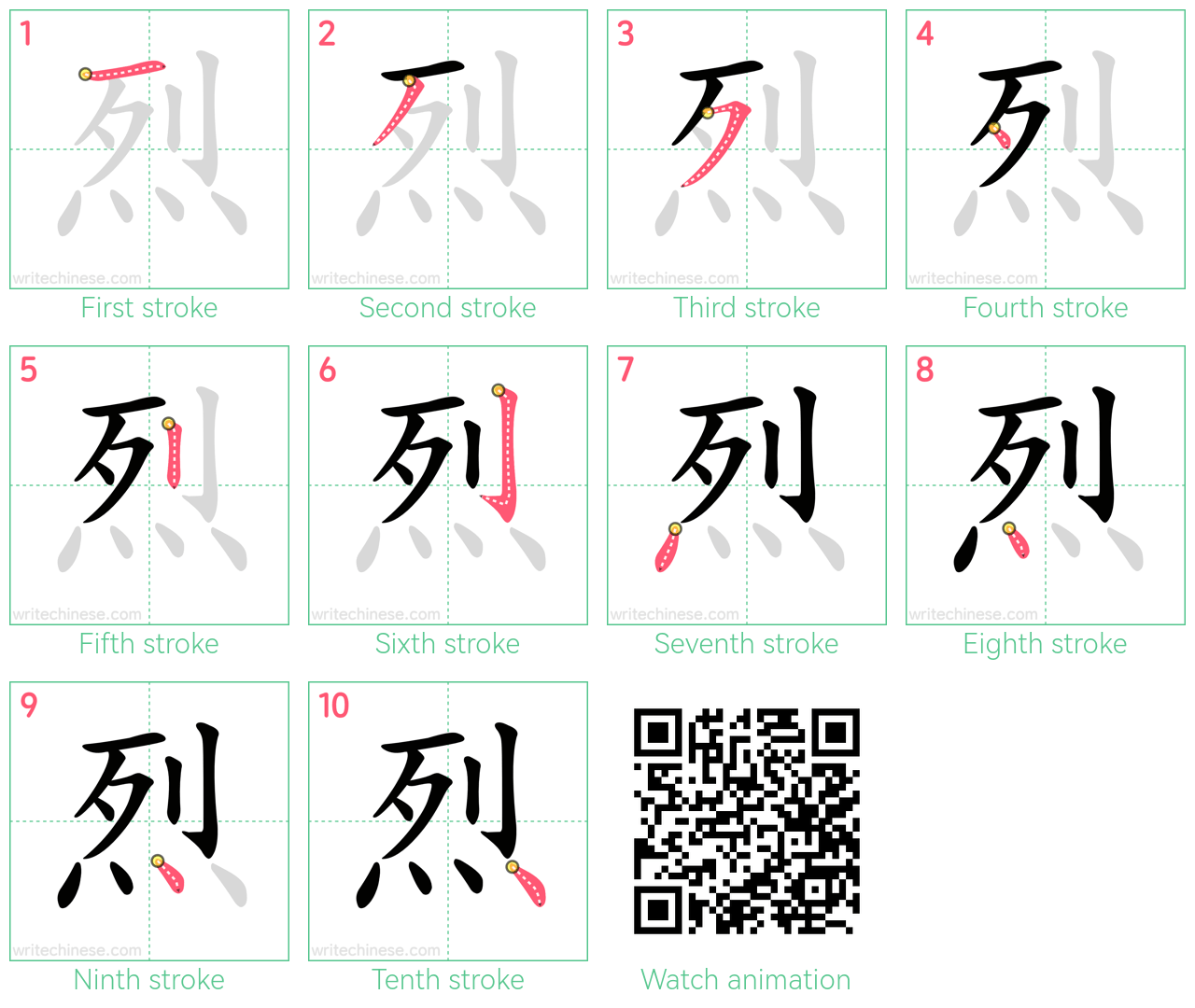 1
烈
writechinese.com
First stroke

2
烈
writechinese.com
Second stroke

3
烈
writechinese.com
Third stroke

4
烈
writechinese.com
Fourth stroke

5
烈
writechinese.com
Fifth stroke

6
烈
writechinese.com
Sixth stroke

7
烈
writechinese.com
Seventh stroke

8
烈
writechinese.com
Eighth stroke

9
烈
writechinese.com
Ninth stroke

10
烈
writechinese.com
Tenth stroke

Watch animation