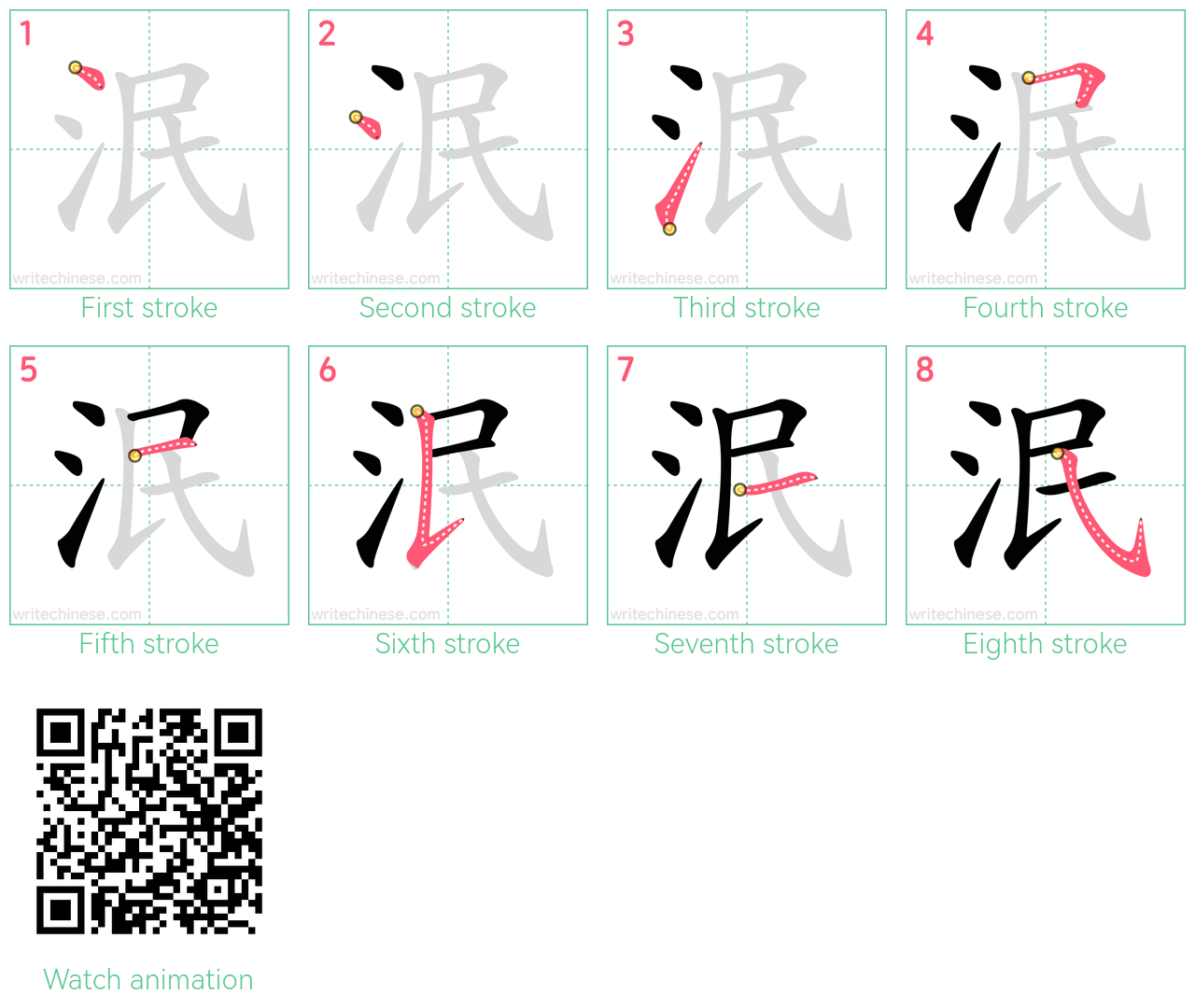 1
泯
writechinese.com
First stroke

2
泯
writechinese.com
Second stroke

3
泯
writechinese.com
Third stroke

4
泯
writechinese.com
Fourth stroke

5
泯
writechinese.com
Fifth stroke

6
泯
writechinese.com
Sixth stroke

7
泯
writechinese.com
Seventh stroke

8
泯
writechinese.com
Eighth stroke

Watch animation