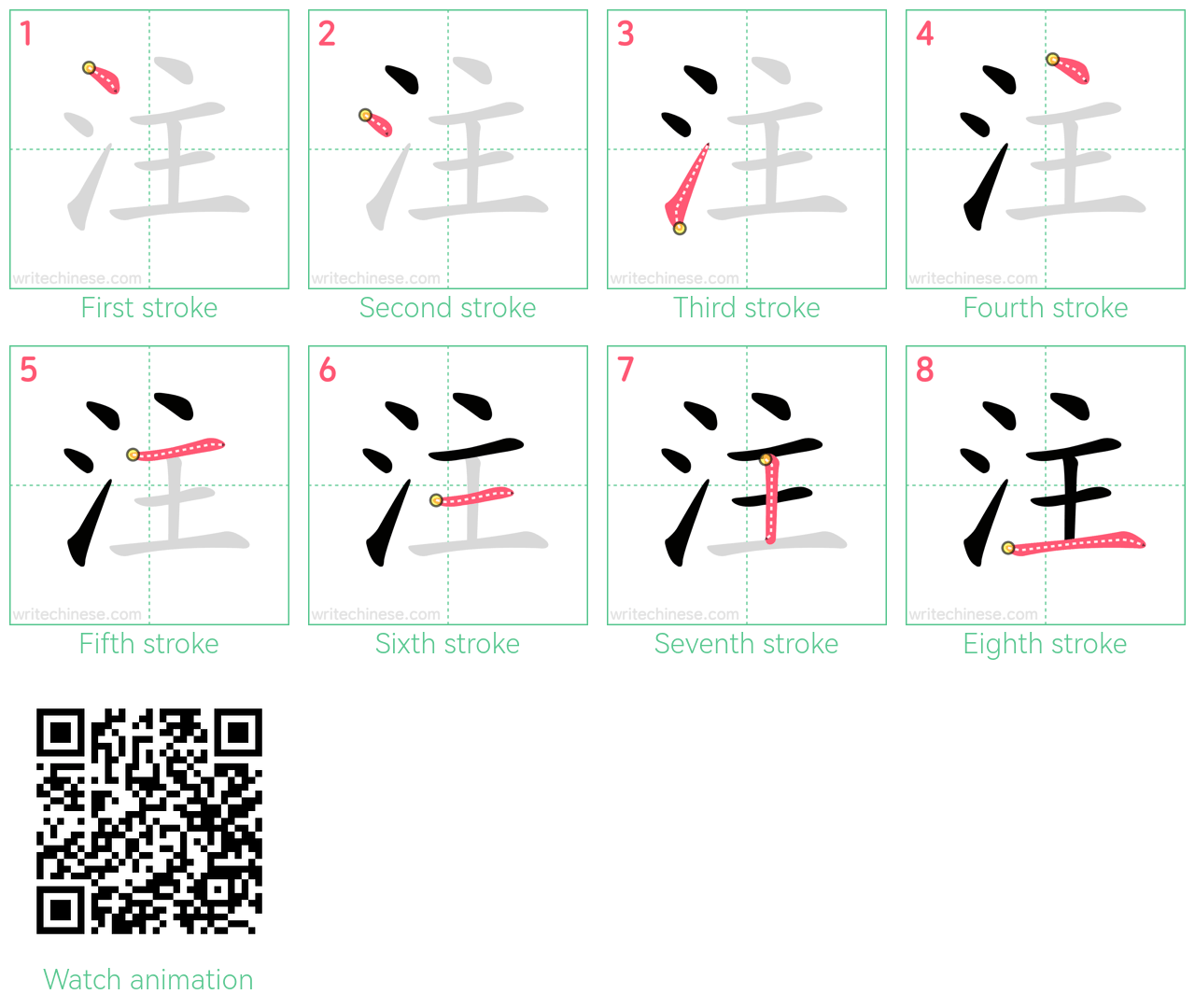 1
注
writechinese.com
First stroke

2
注
writechinese.com
Second stroke

3
注
writechinese.com
Third stroke

4
注
writechinese.com
Fourth stroke

5
注
writechinese.com
Fifth stroke

6
注
writechinese.com
Sixth stroke

7
注
writechinese.com
Seventh stroke

8
注
writechinese.com
Eighth stroke

Watch animation