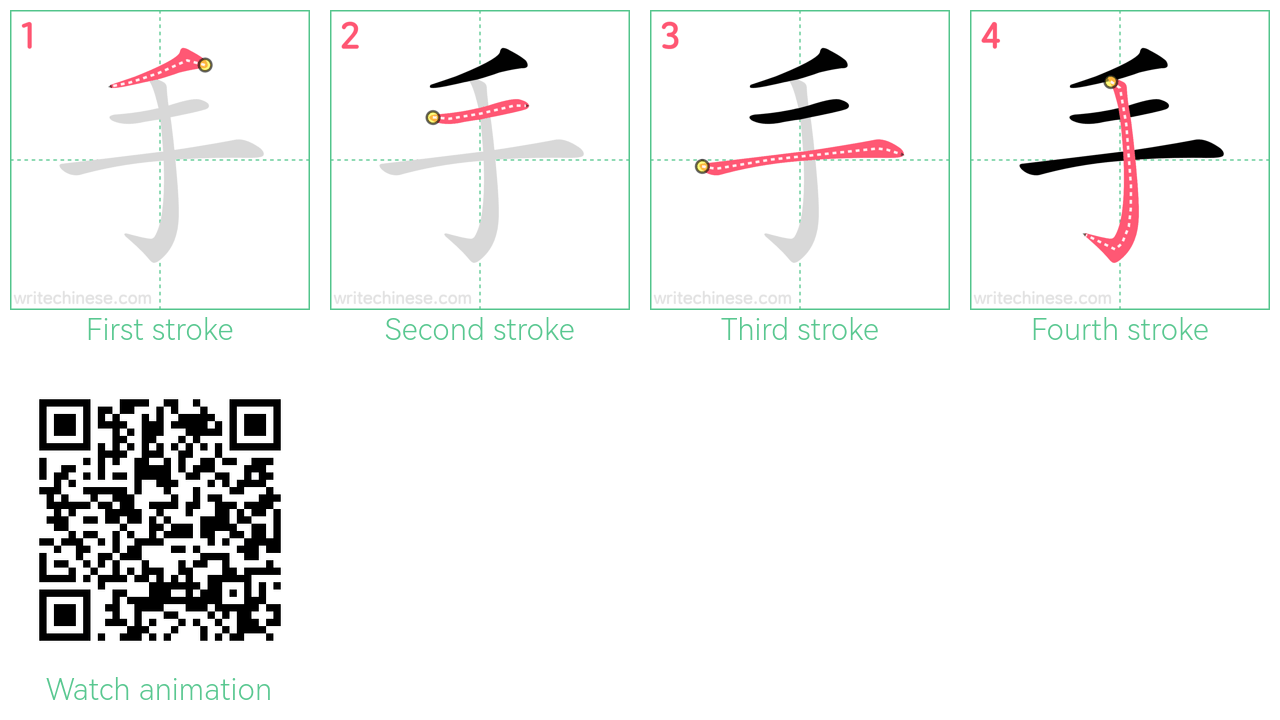 1
手
writechinese.com
First stroke

2
手
writechinese.com
Second stroke

3
手
writechinese.com
Third stroke

4
手
writechinese.com
Fourth stroke

Watch animation