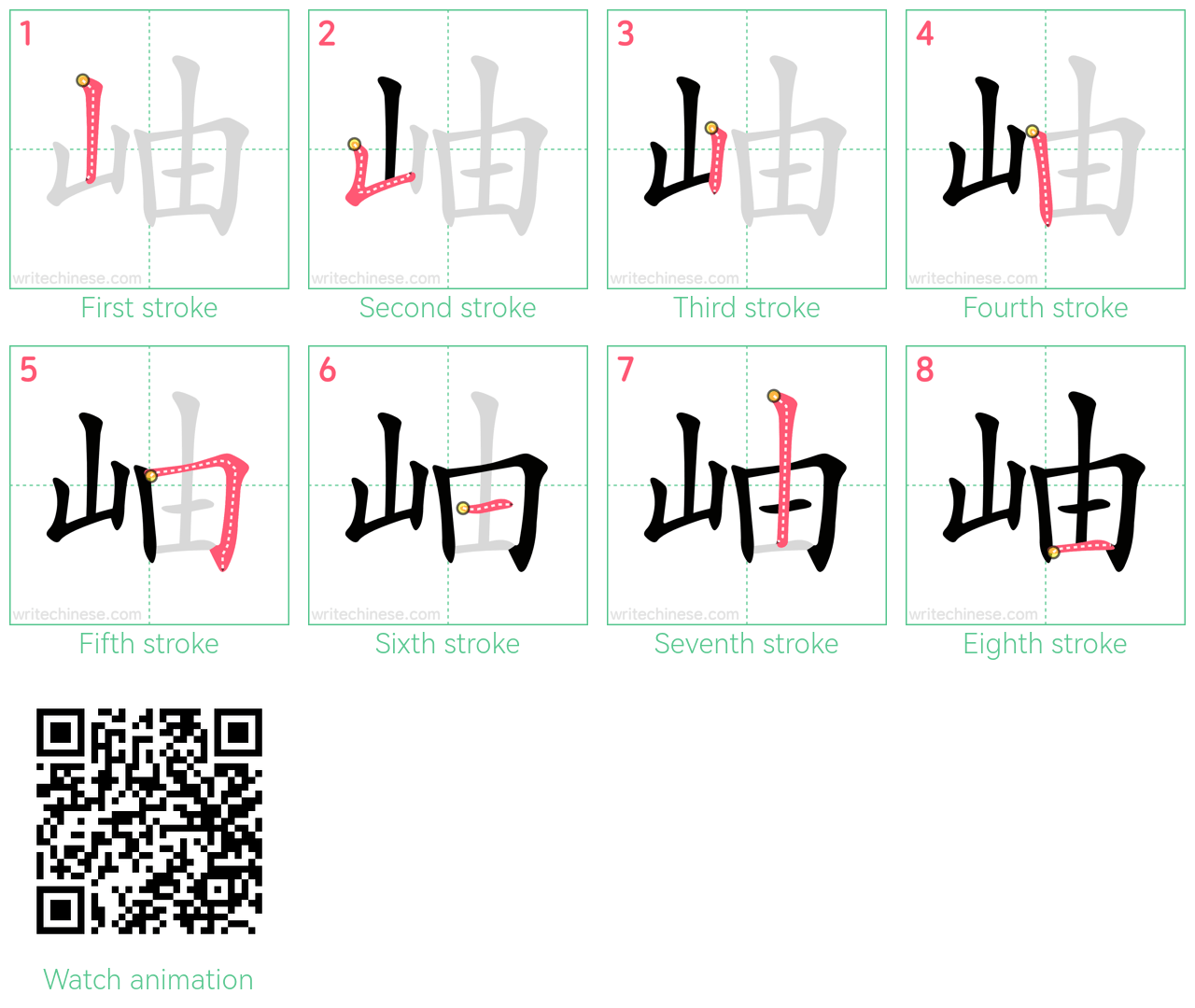 1
岫
writechinese.com
First stroke

2
岫
writechinese.com
Second stroke

3
岫
writechinese.com
Third stroke

4
岫
writechinese.com
Fourth stroke

5
岫
writechinese.com
Fifth stroke

6
岫
writechinese.com
Sixth stroke

7
岫
writechinese.com
Seventh stroke

8
岫
writechinese.com
Eighth stroke

Watch animation