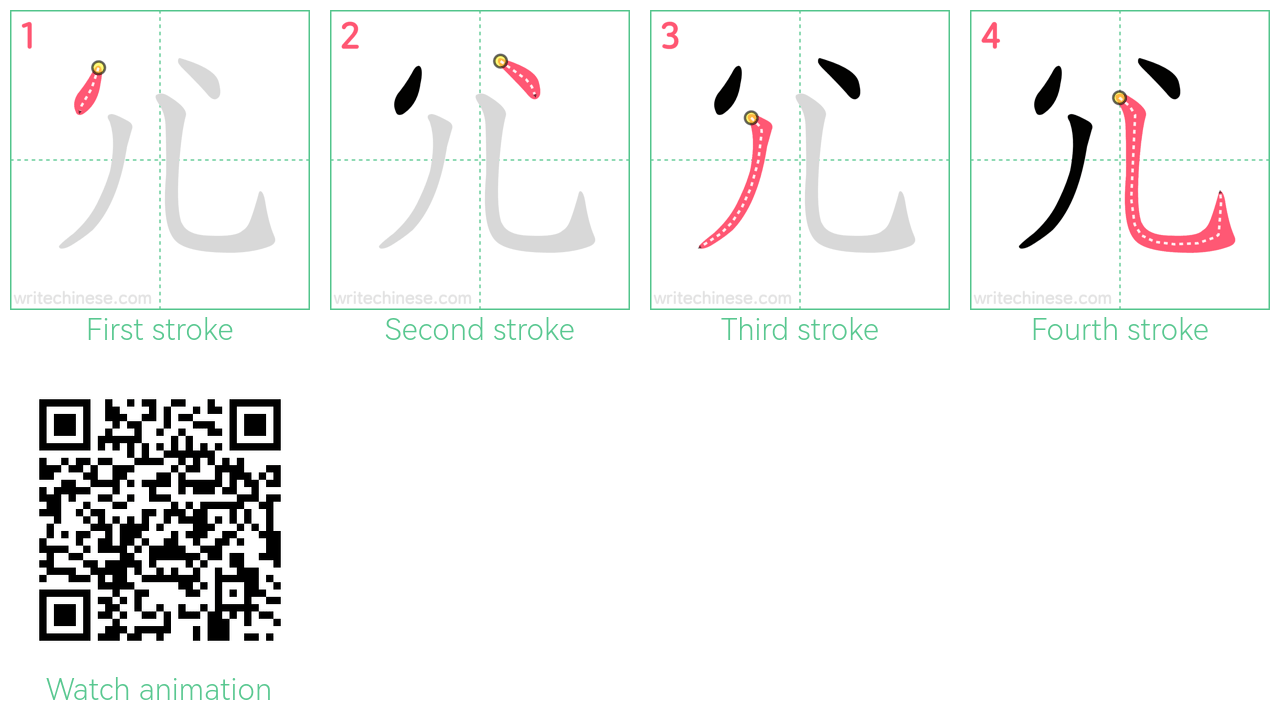 1
writechinese.com
First stroke

2
writechinese.com
Second stroke

3
writechinese.com
Third stroke

4
writechinese.com
Fourth stroke

Watch animation