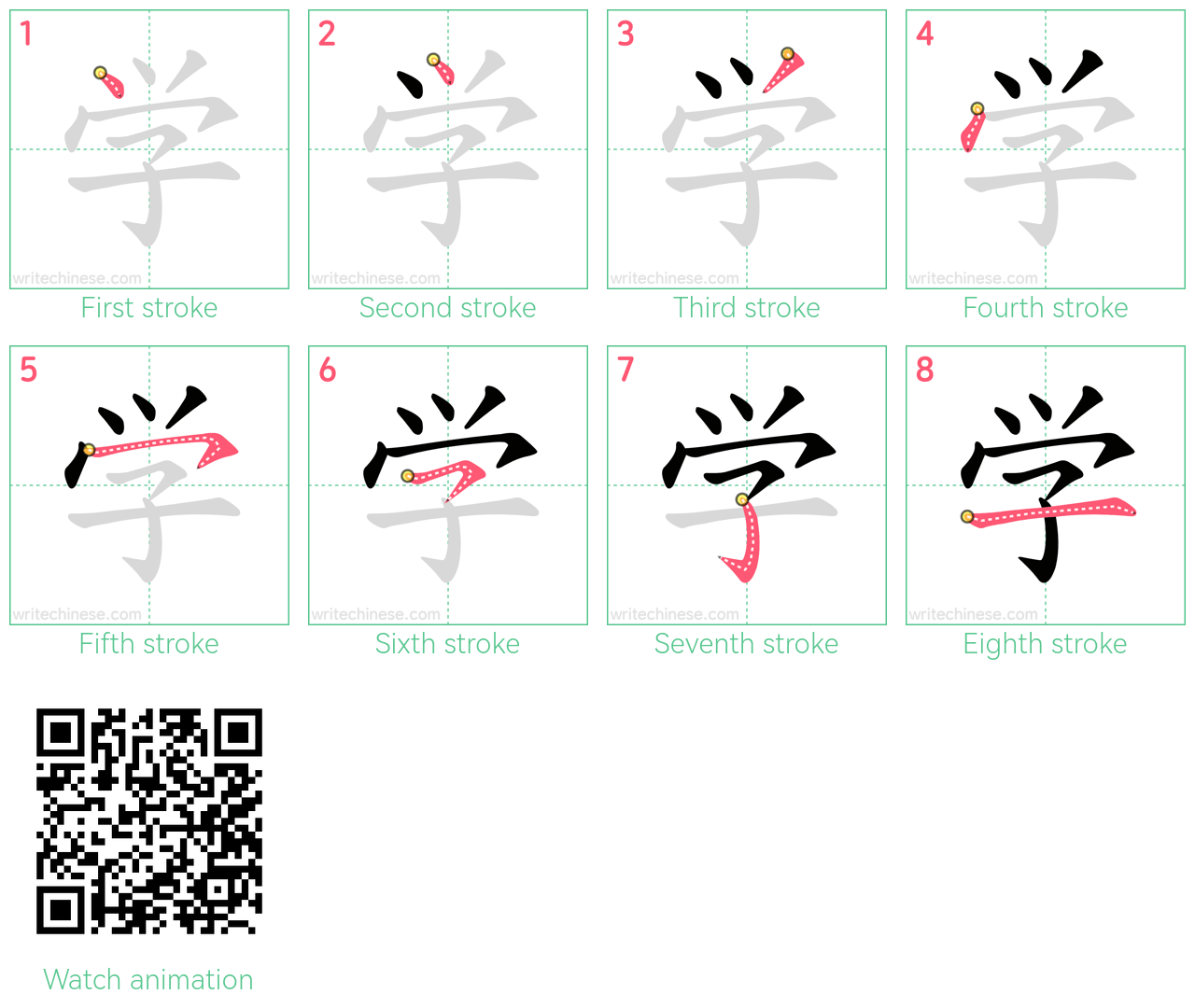 1
学
writechinese.com
First stroke

2
学
writechinese.com
Second stroke

3
学
writechinese.com
Third stroke

4
学
writechinese.com
Fourth stroke

5
学
writechinese.com
Fifth stroke

6
学
writechinese.com
Sixth stroke

7
学
writechinese.com
Seventh stroke

8
学
writechinese.com
Eighth stroke

Watch animation