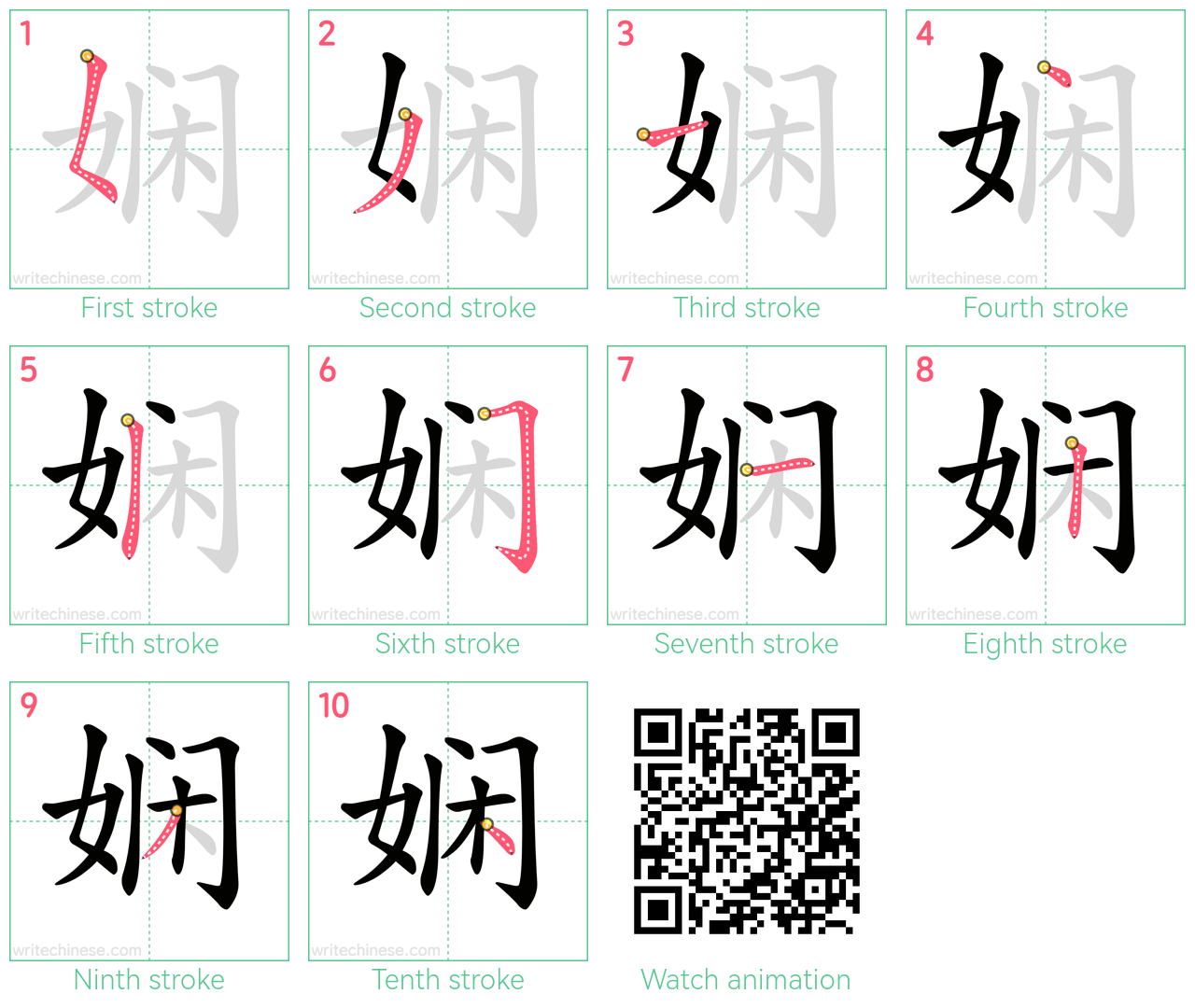 1
娴
writechinese.com
First stroke

2
娴
writechinese.com
Second stroke

3
娴
writechinese.com
Third stroke

4
娴
writechinese.com
Fourth stroke

5
娴
writechinese.com
Fifth stroke

6
娴
writechinese.com
Sixth stroke

7
娴
writechinese.com
Seventh stroke

8
娴
writechinese.com
Eighth stroke

9
娴
writechinese.com
Ninth stroke

10
娴
writechinese.com
Tenth stroke

Watch animation