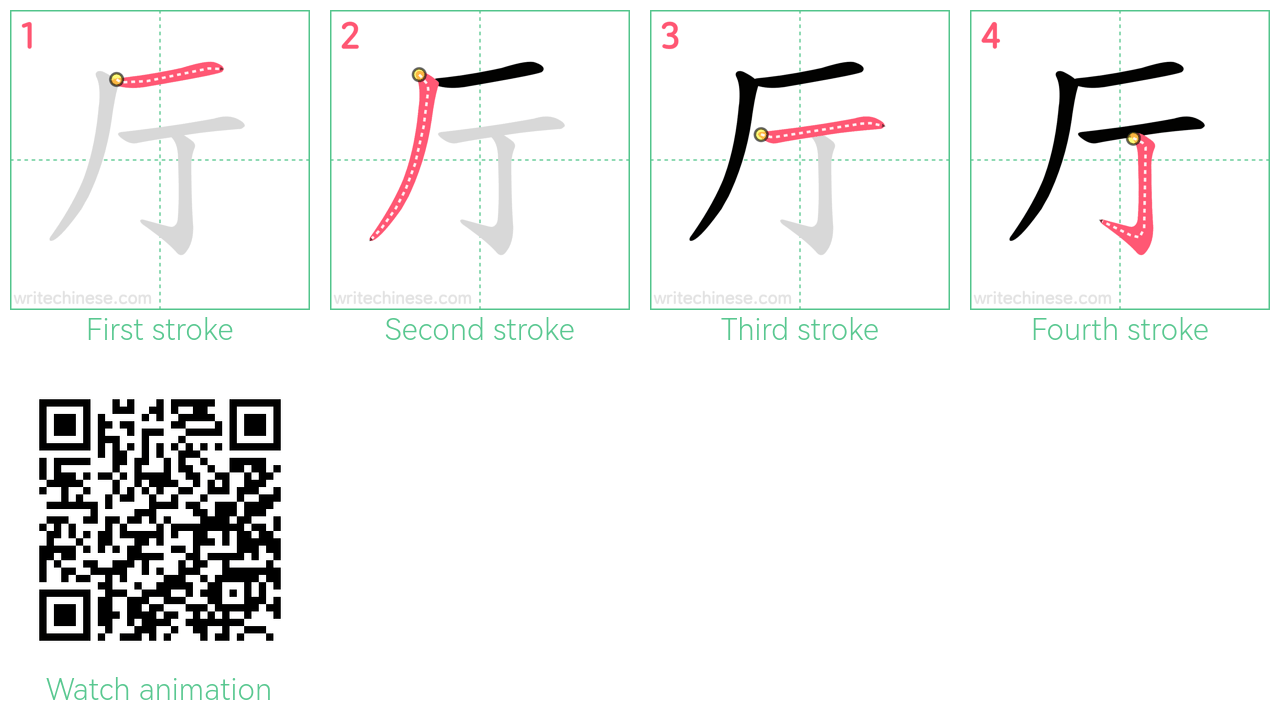 1
厅
writechinese.com
First stroke

2
厅
writechinese.com
Second stroke

3
厅
writechinese.com
Third stroke

4
厅
writechinese.com
Fourth stroke

Watch animation