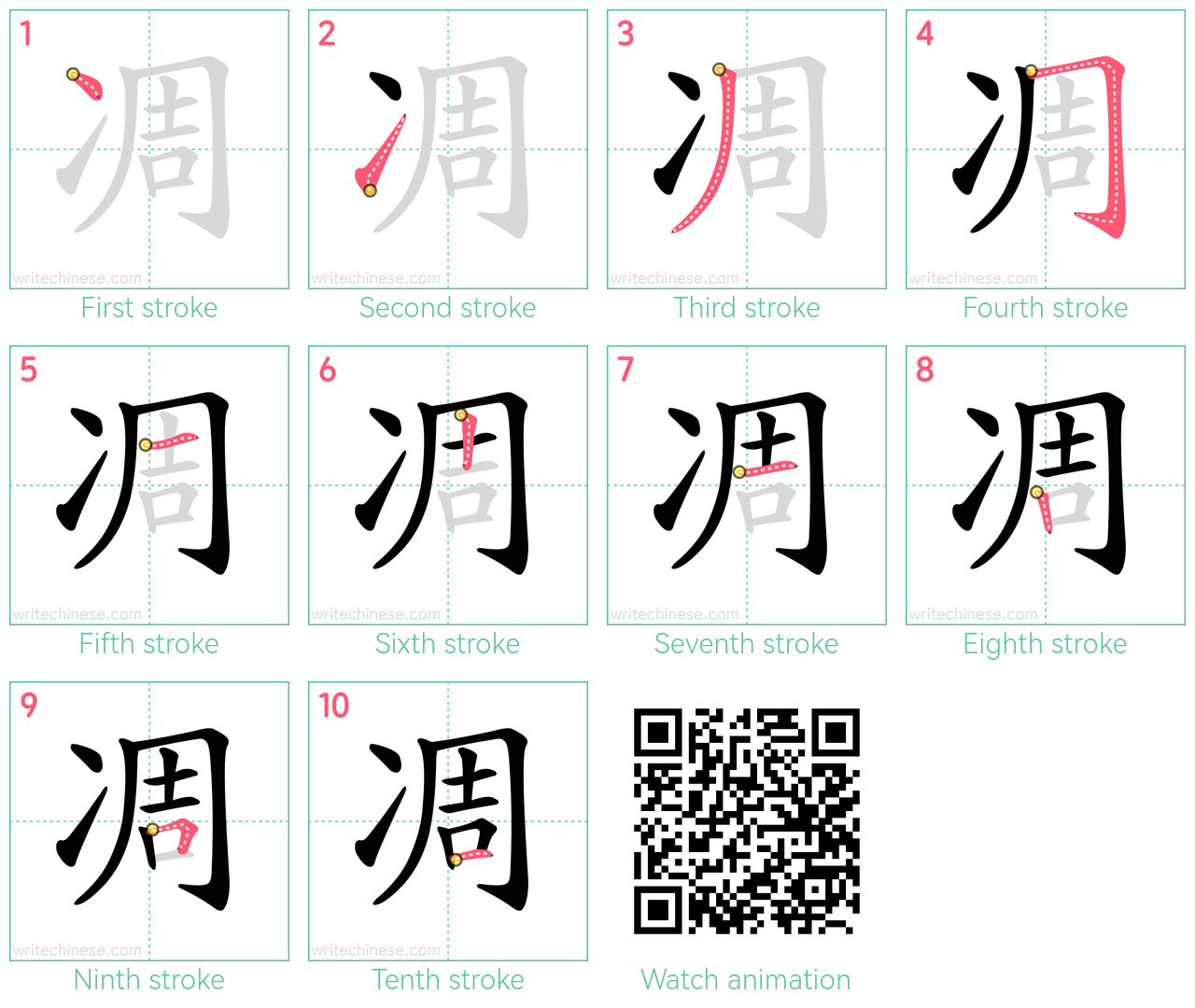 1
凋
writechinese.com
First stroke

2
凋
writechinese.com
Second stroke

3
凋
writechinese.com
Third stroke

4
凋
writechinese.com
Fourth stroke

5
凋
writechinese.com
Fifth stroke

6
凋
writechinese.com
Sixth stroke

7
凋
writechinese.com
Seventh stroke

8
凋
writechinese.com
Eighth stroke

9
凋
writechinese.com
Ninth stroke

10
凋
writechinese.com
Tenth stroke

Watch animation